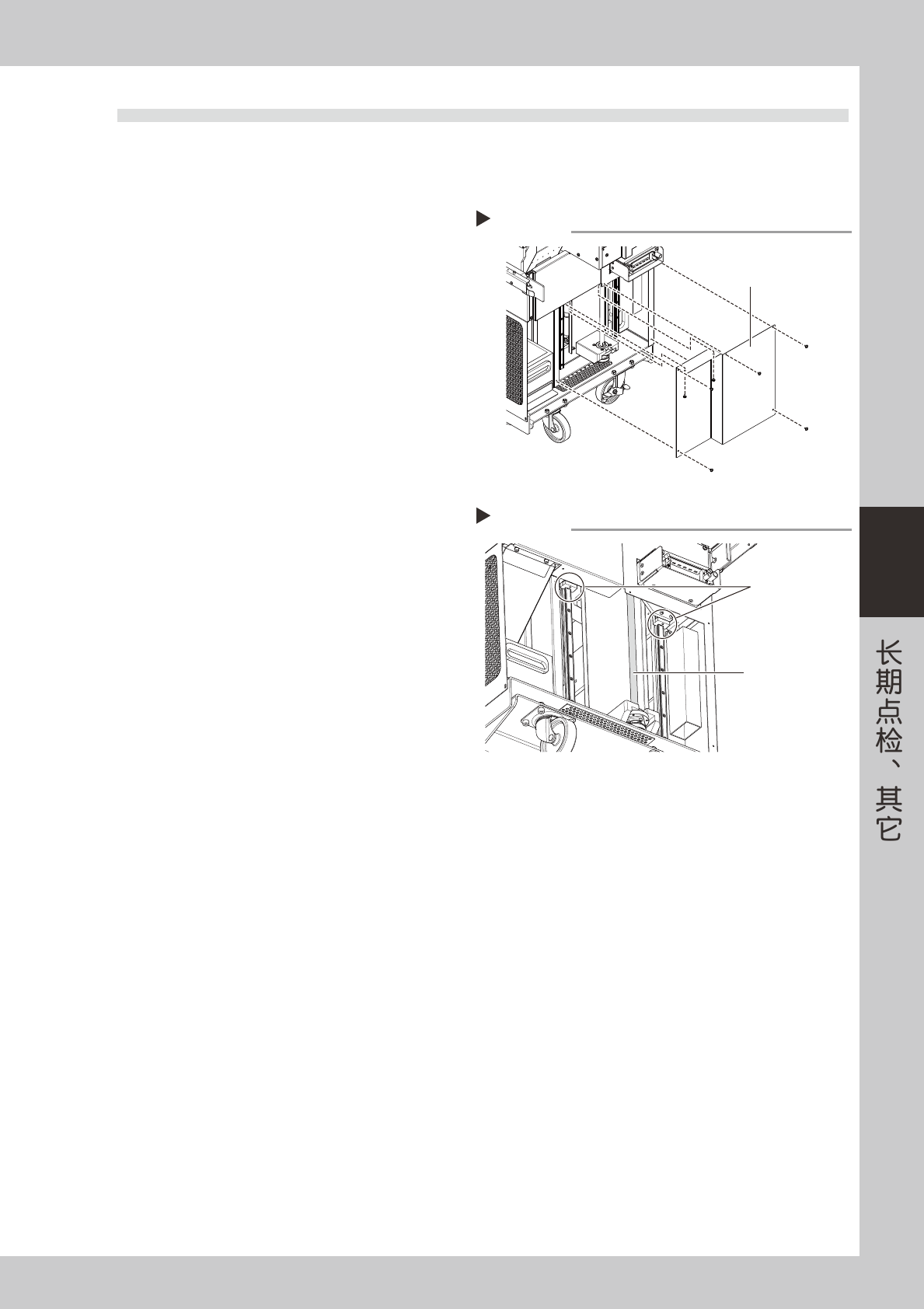 长期点检、其它