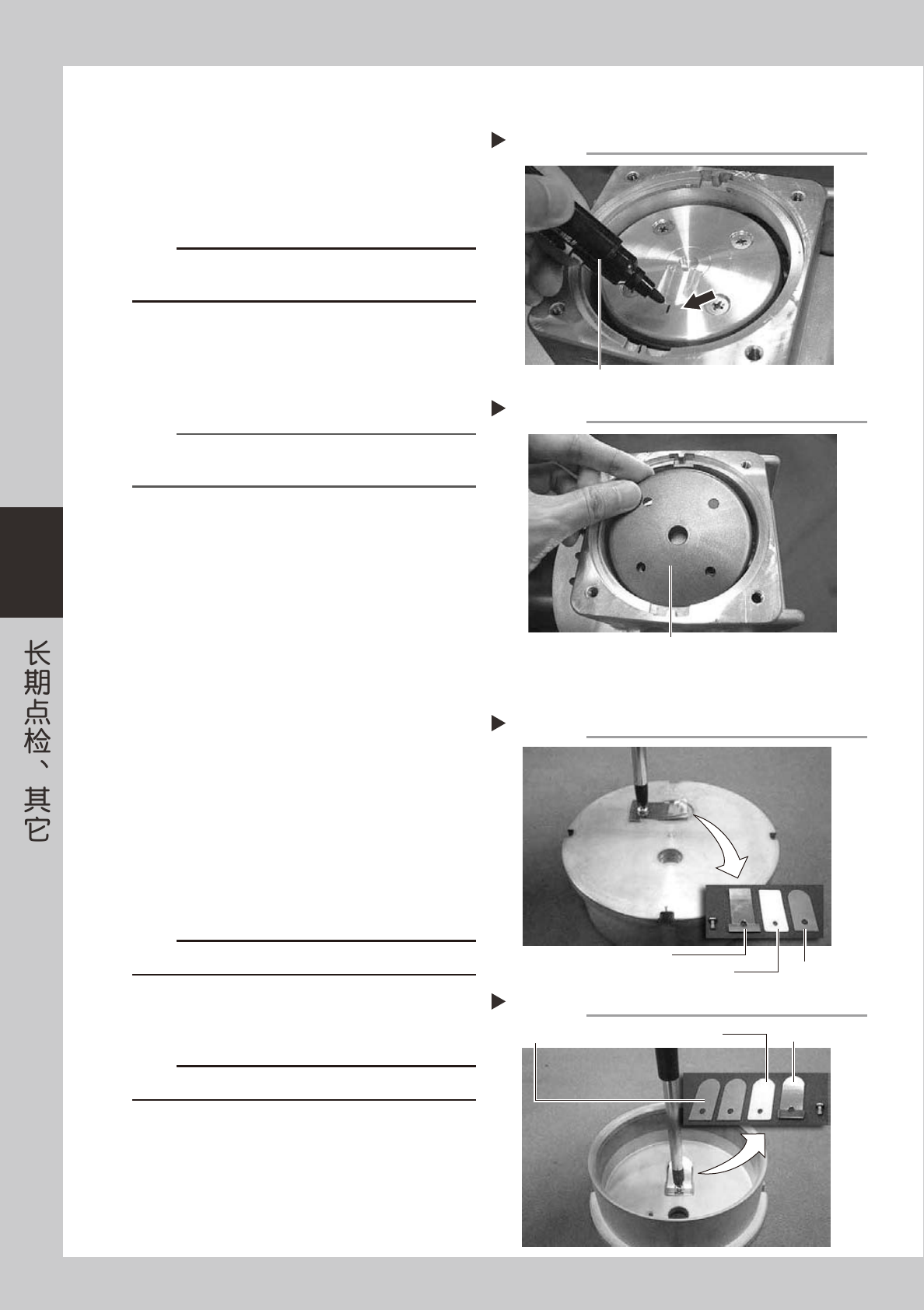 长期点检、其它