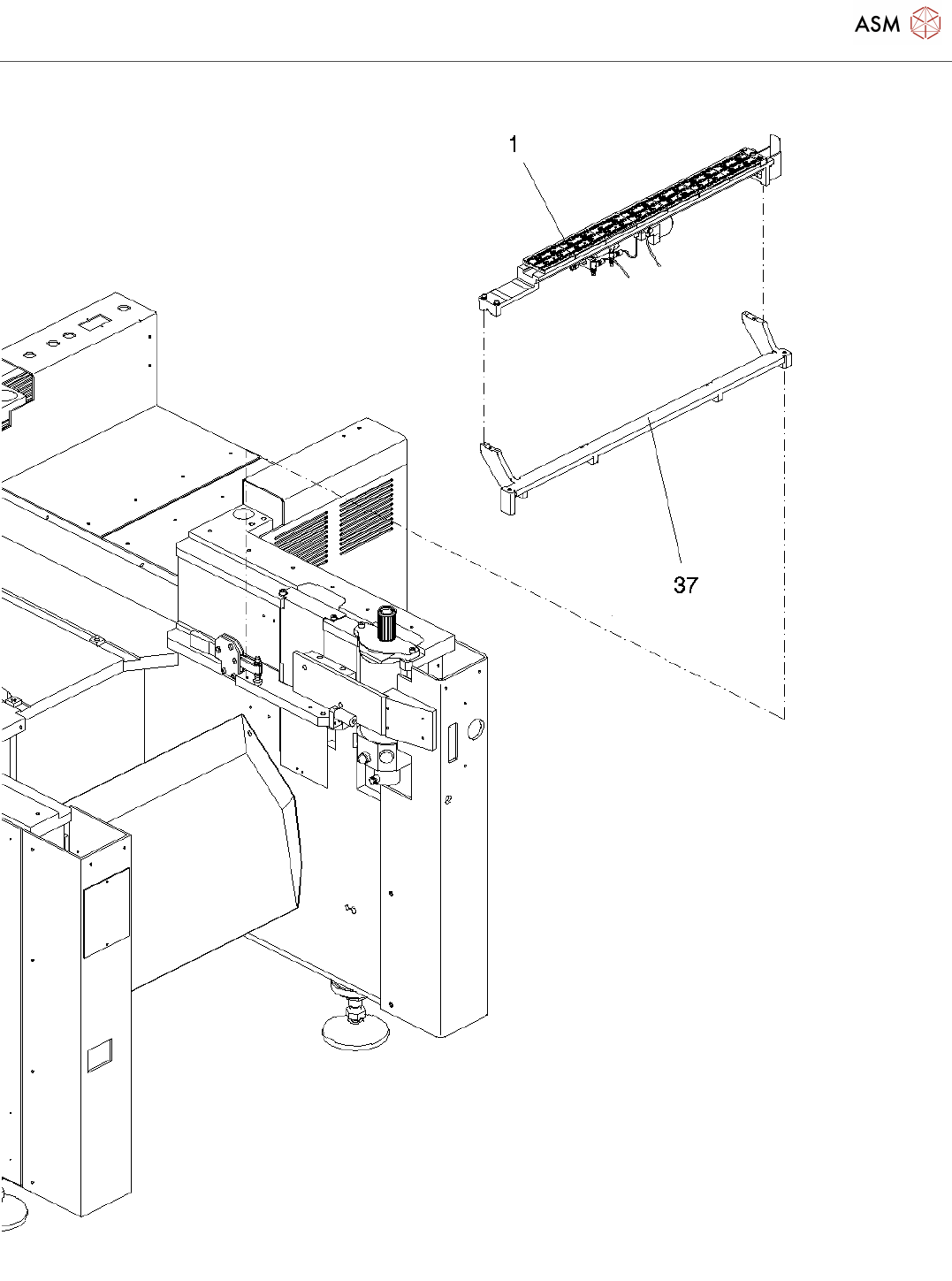 ASM

1

37