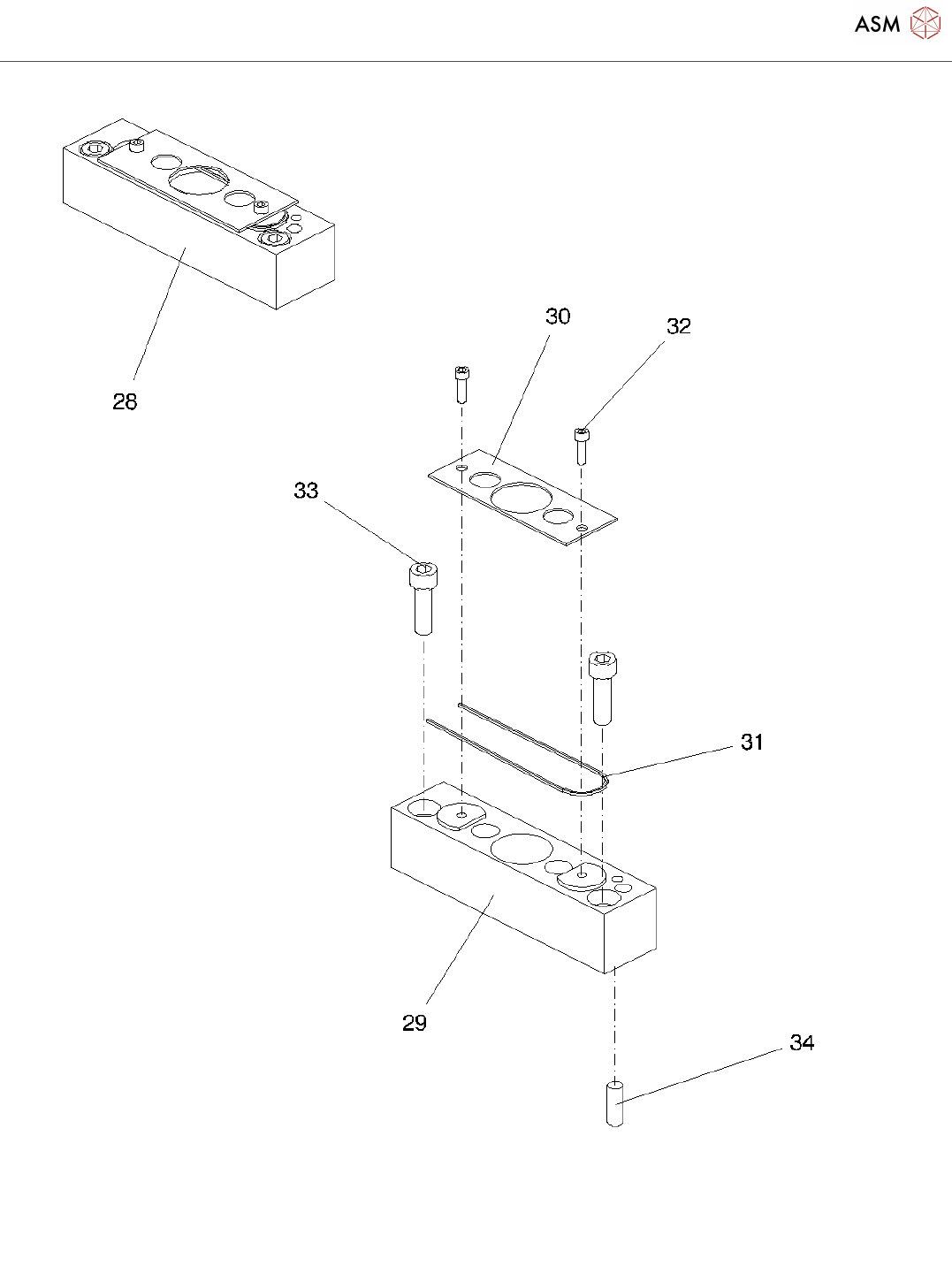 ASM

28

30

32

33

31

29

34