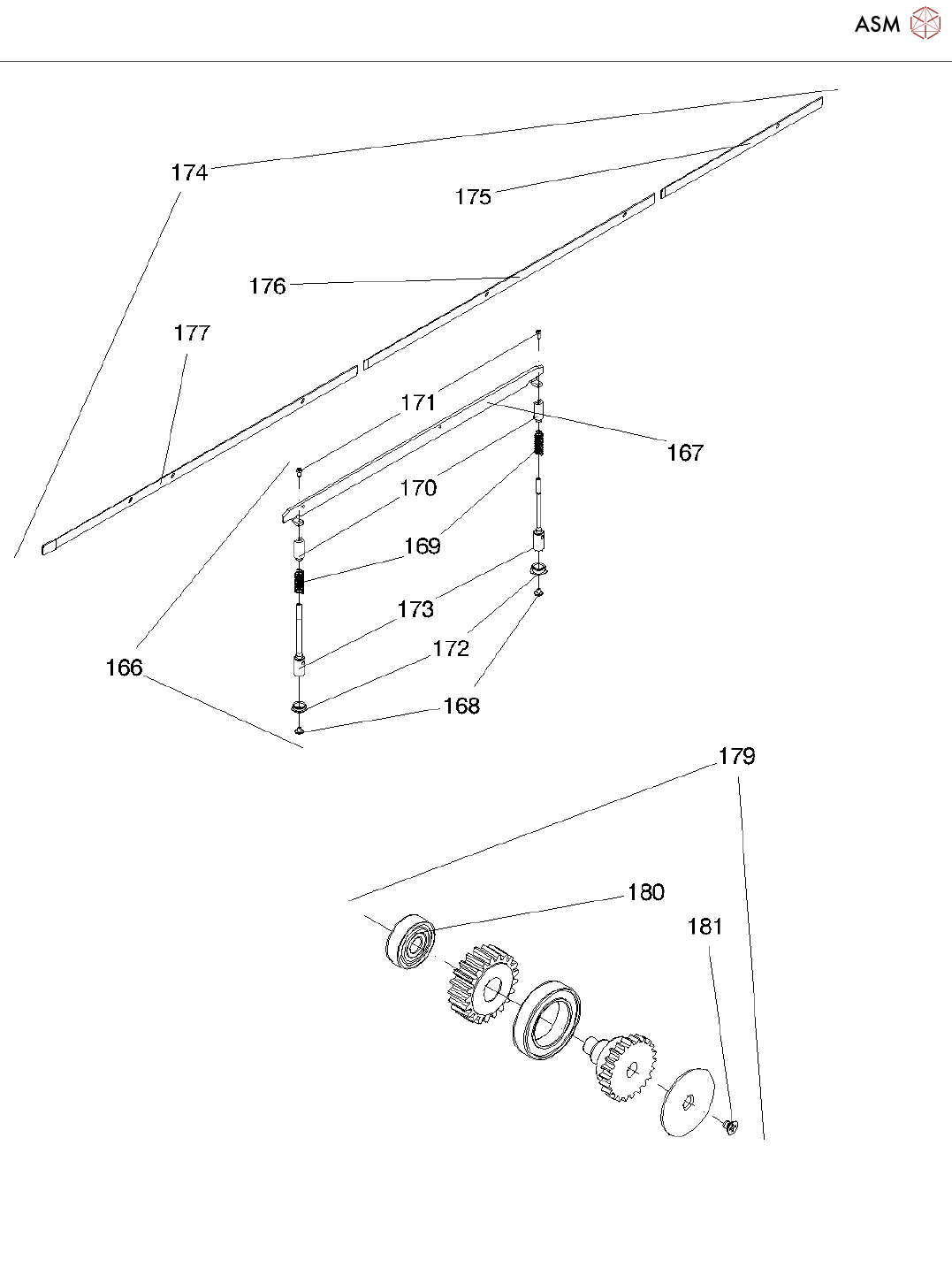 ASM

174

175

176

177

171

167

170

169

173

172

166

168

179

180

181