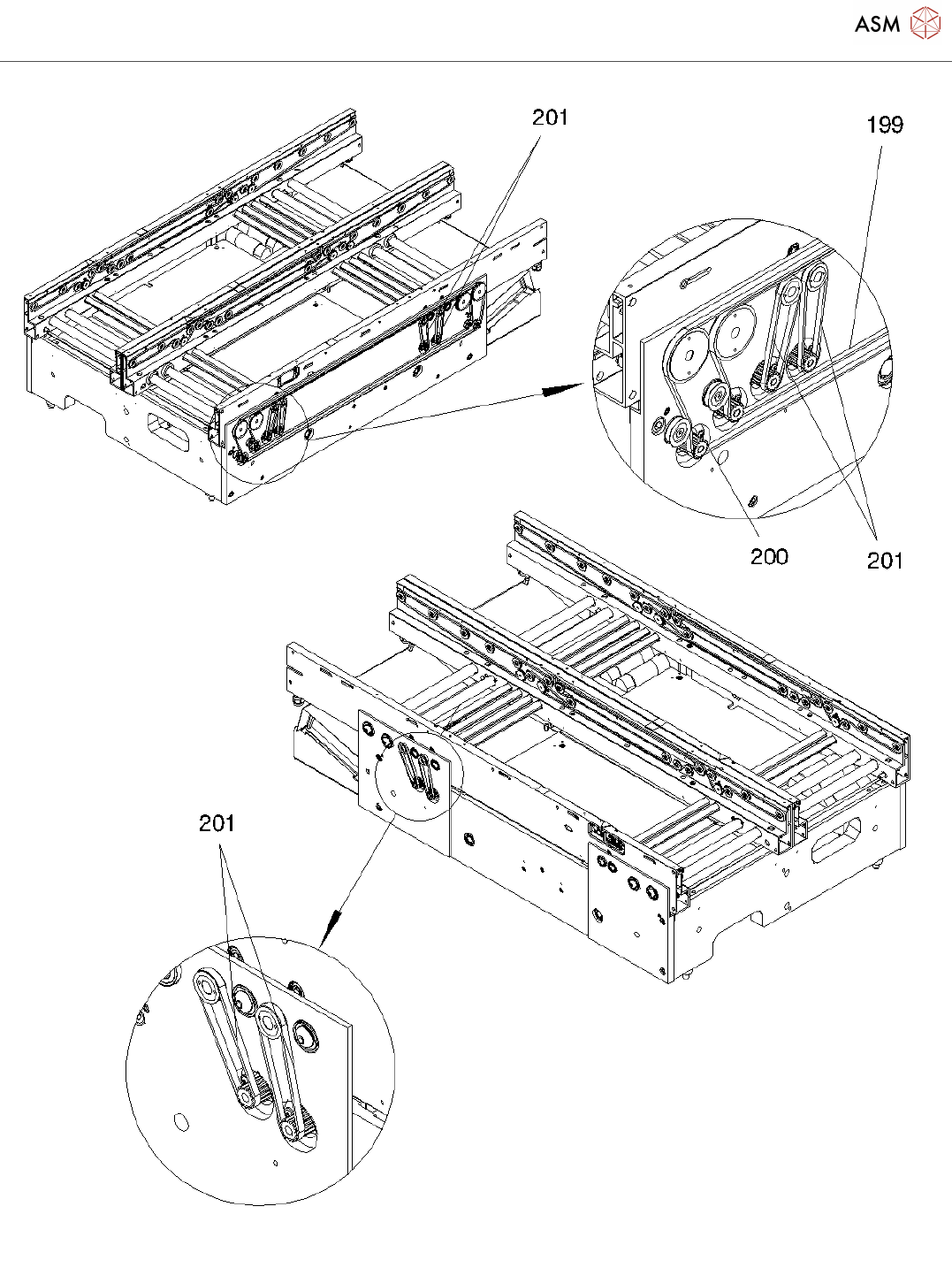 ASM

201

199

200

201

201