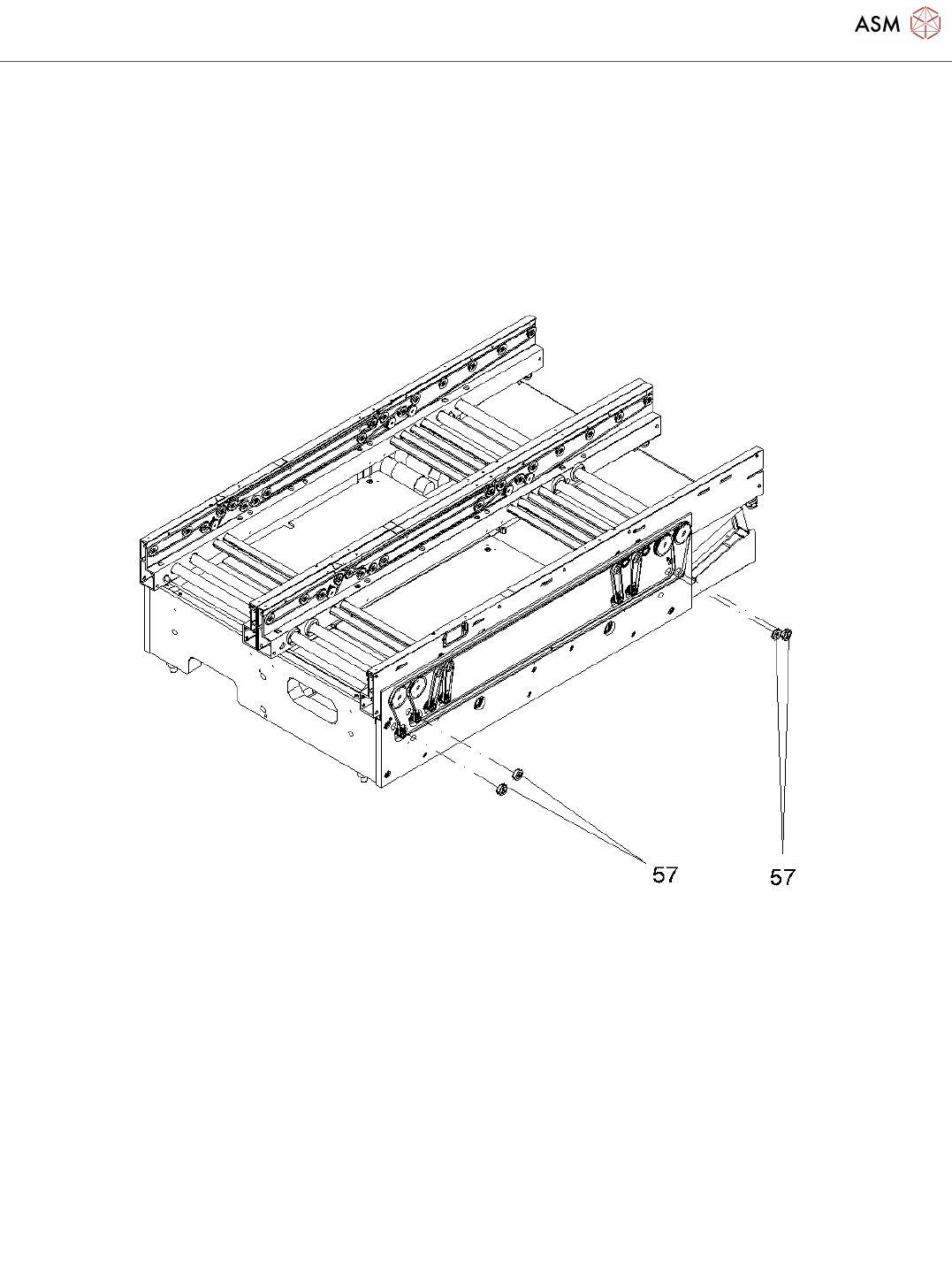 ASM

57

57