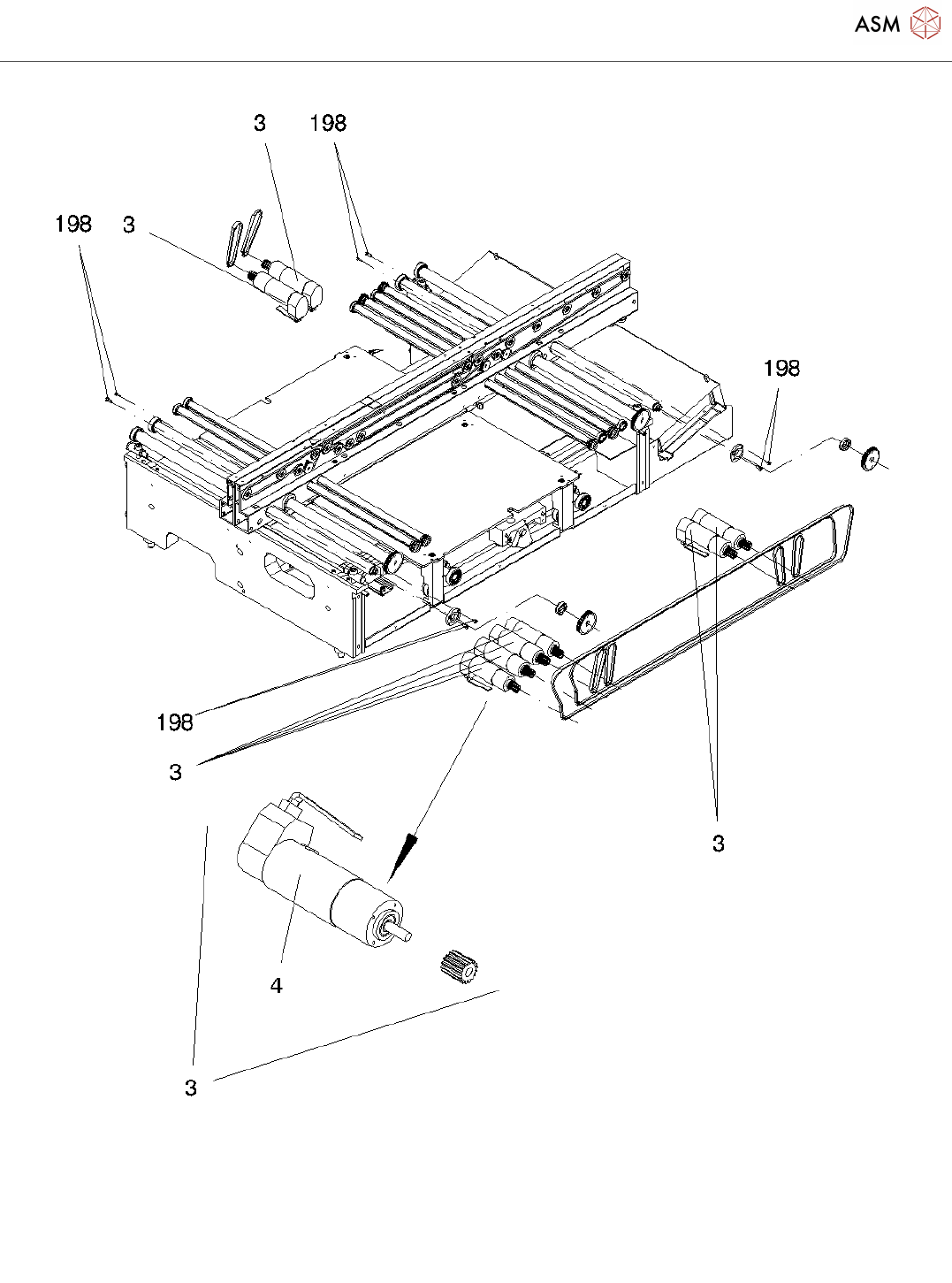 ASM

3
198
198
3
198
198
3
3
4
3