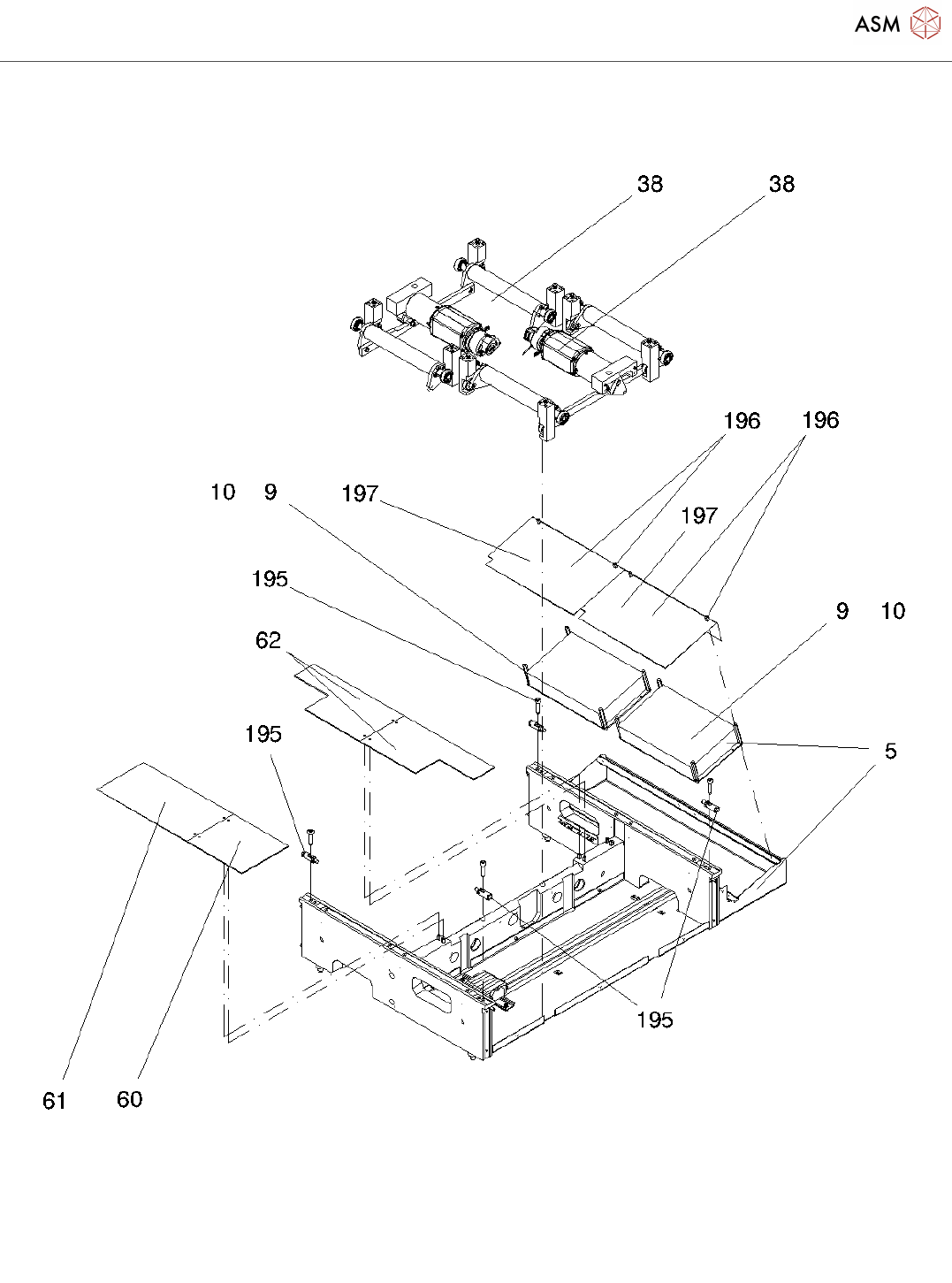 ASM

38
38
196
196
10
9
197
197
195
9
10
62
195
5
195
61
60