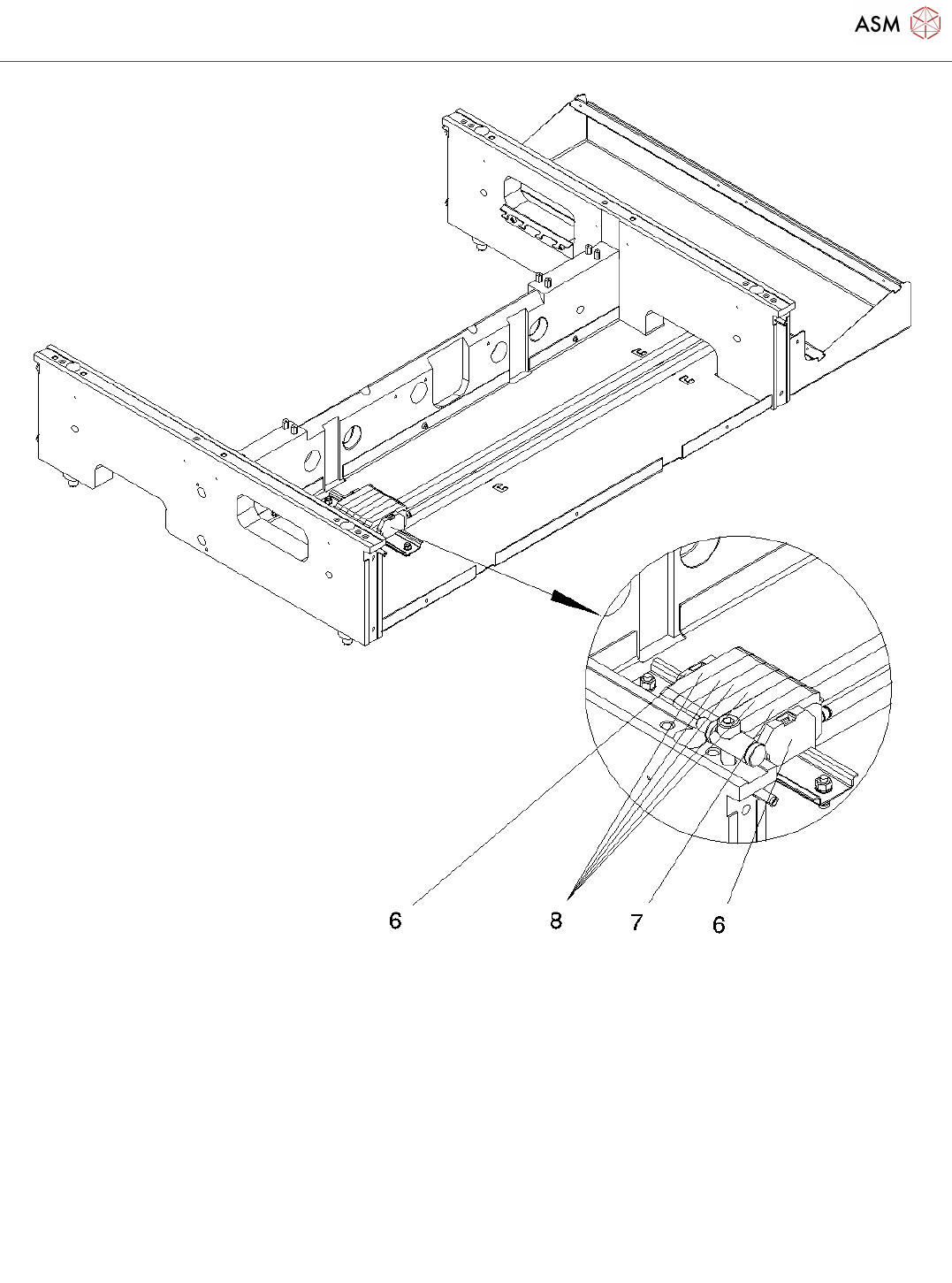 ASM

6

8

7

6