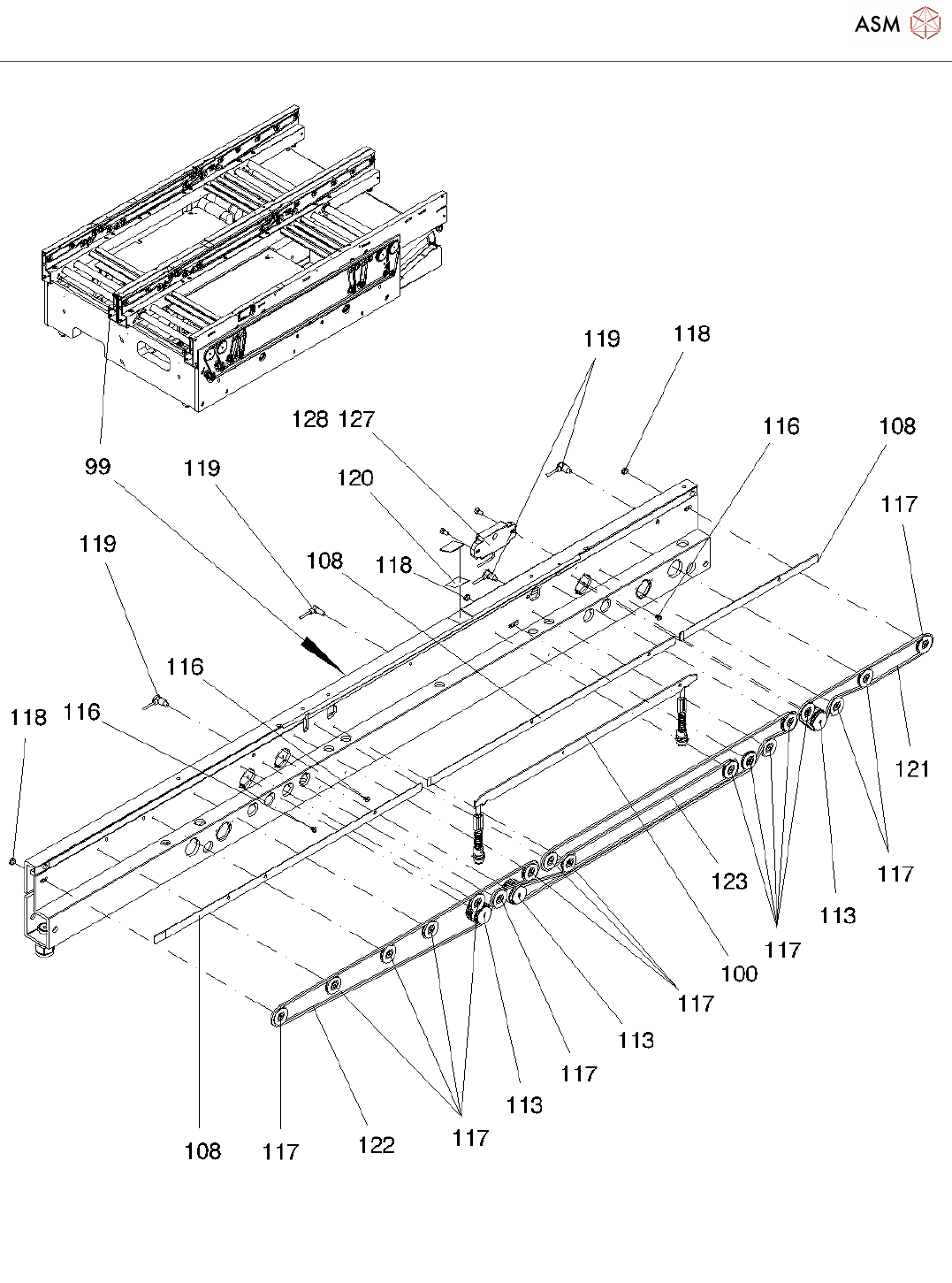 ASM

119
118
128 127
116
108
99
119
120
117
119
108
118
116
118
116
121
123
117
113
117
100
117
113
117
113
108
117
122
117