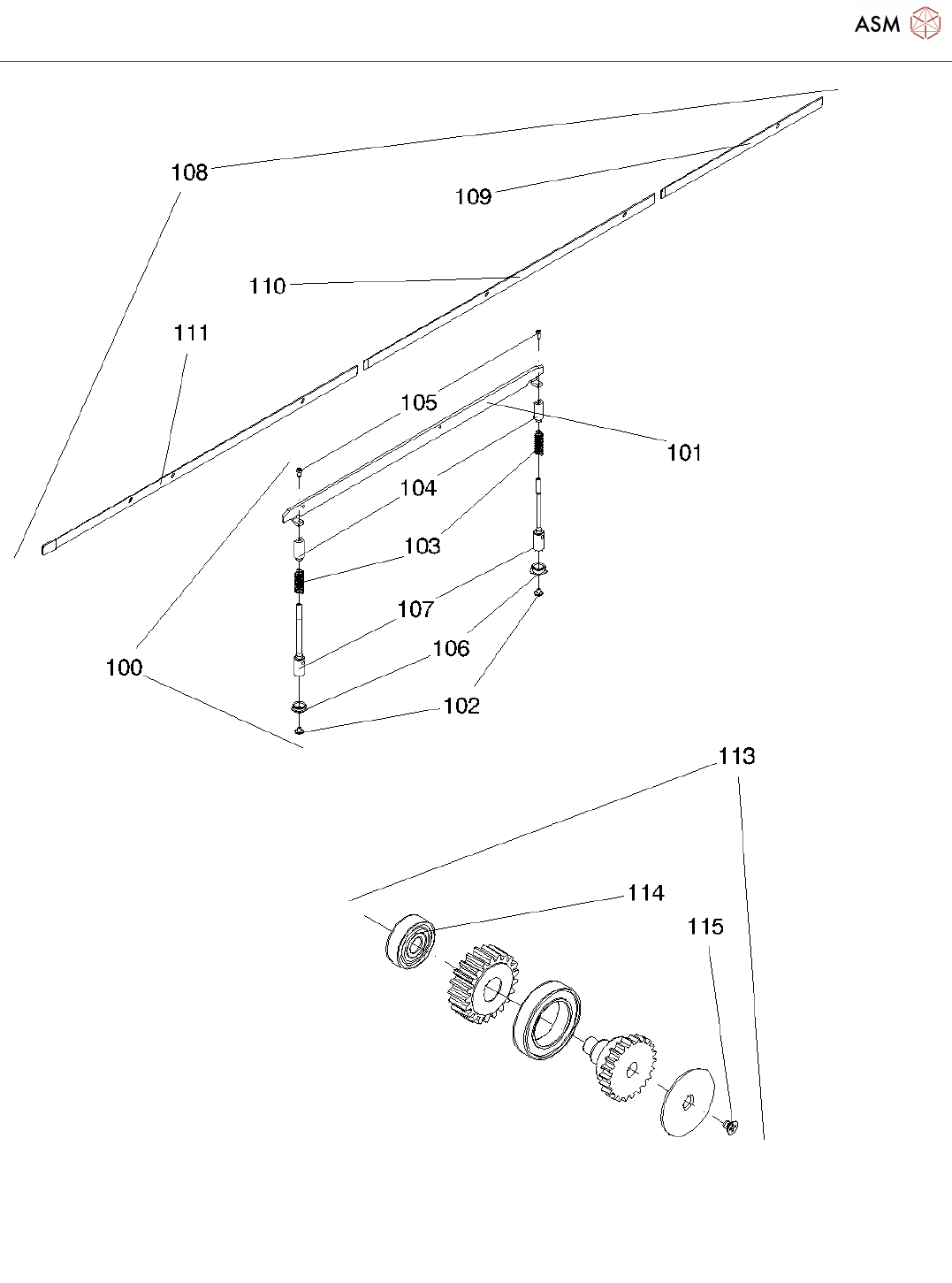 ASM

108

109

110

111

105

101

104

103

107

106

100

102

113

114

115