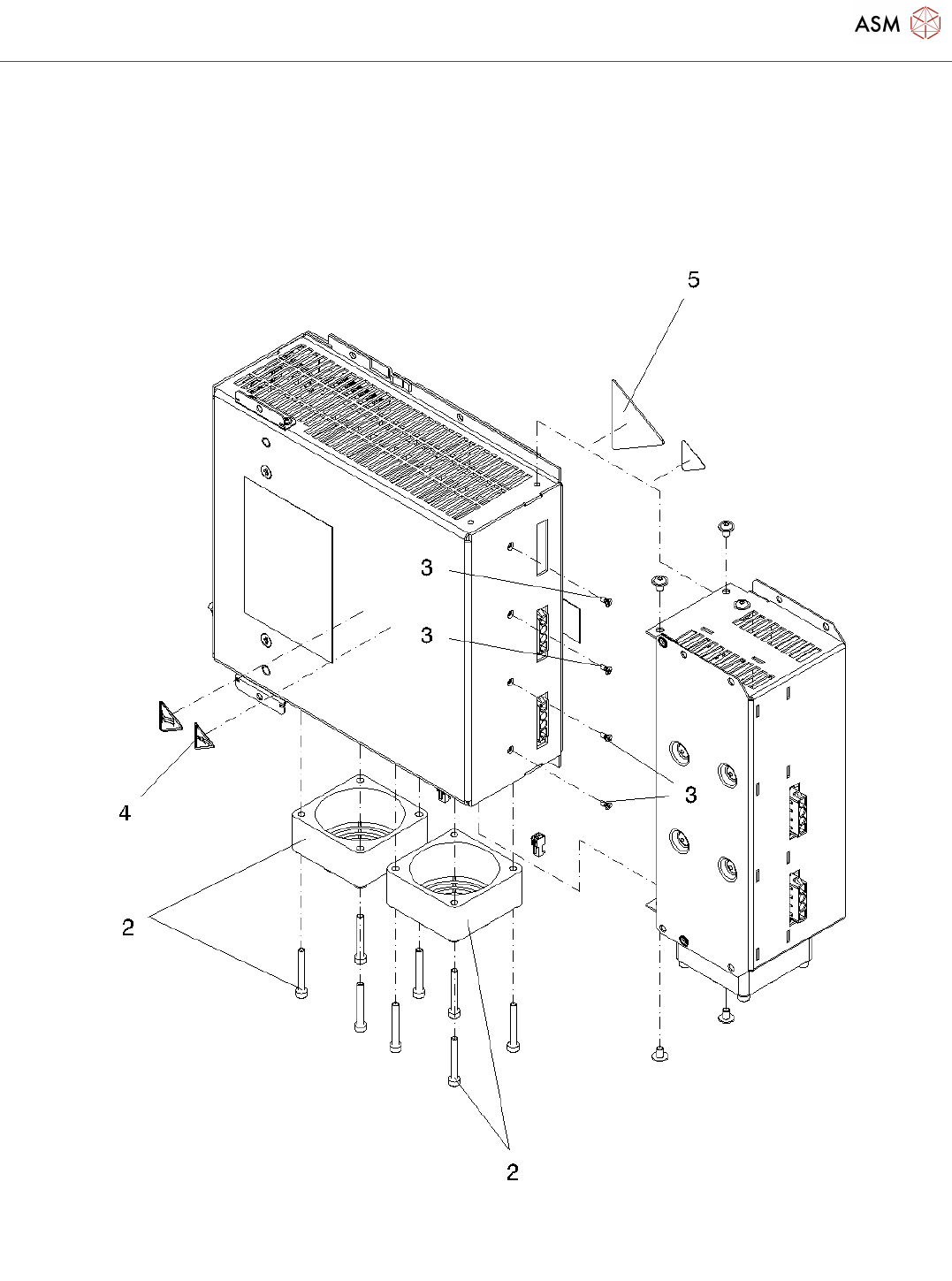 ASM

5

3

3

3

4

2

2