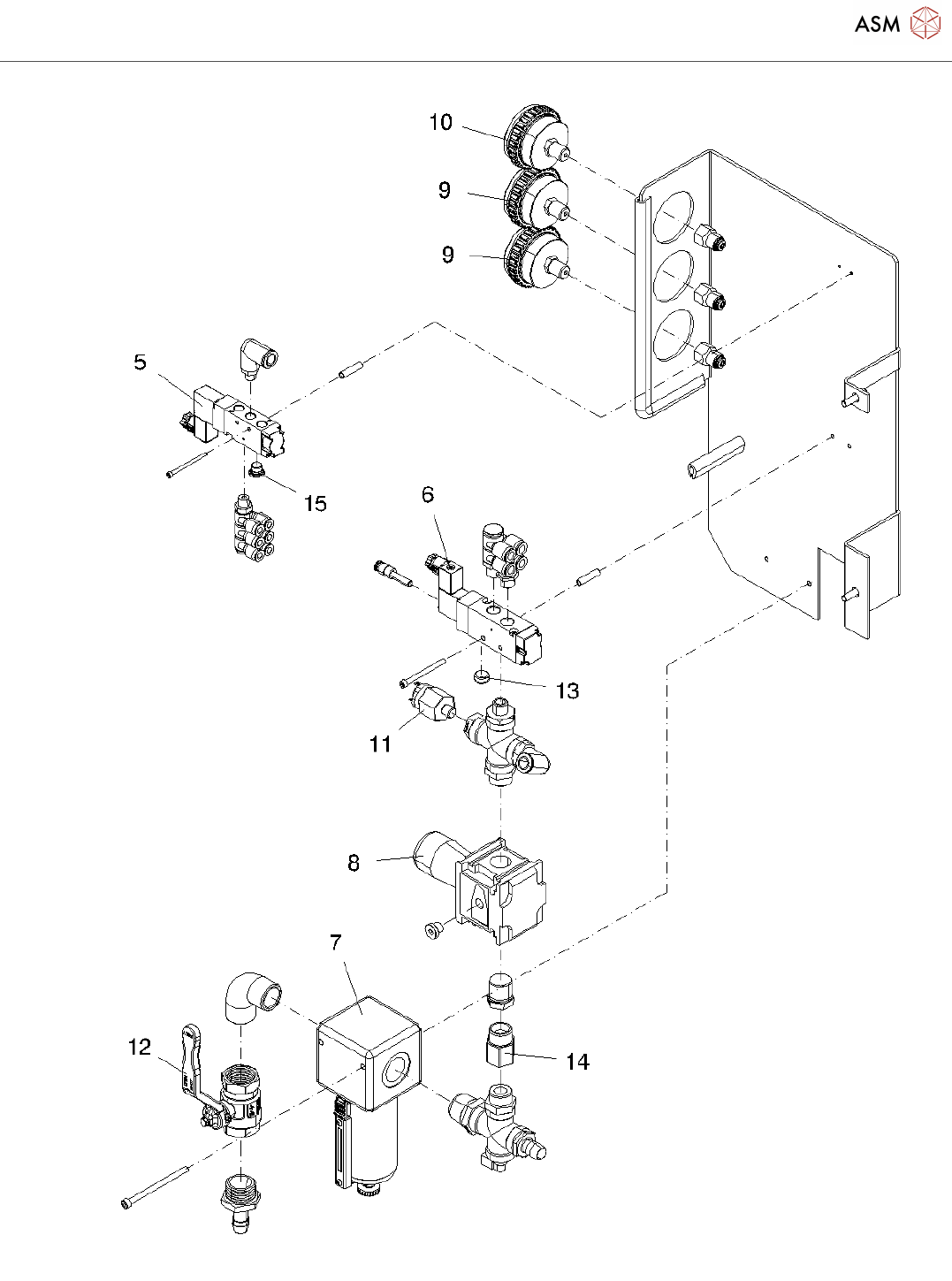 ASM

10

9

9

5

15

6

13

11

8

7

12

14