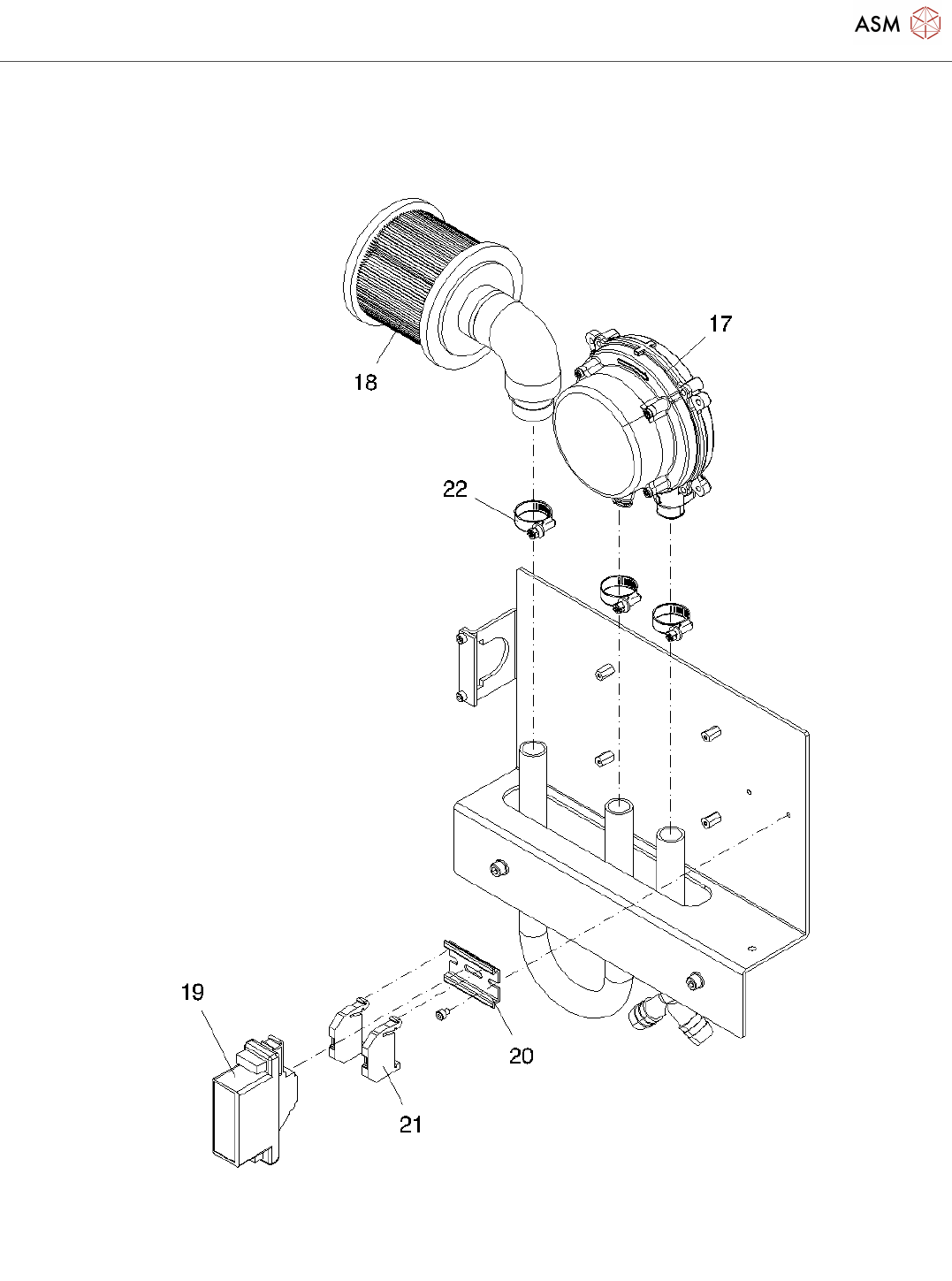 ASM

17

18

22

19

20

21