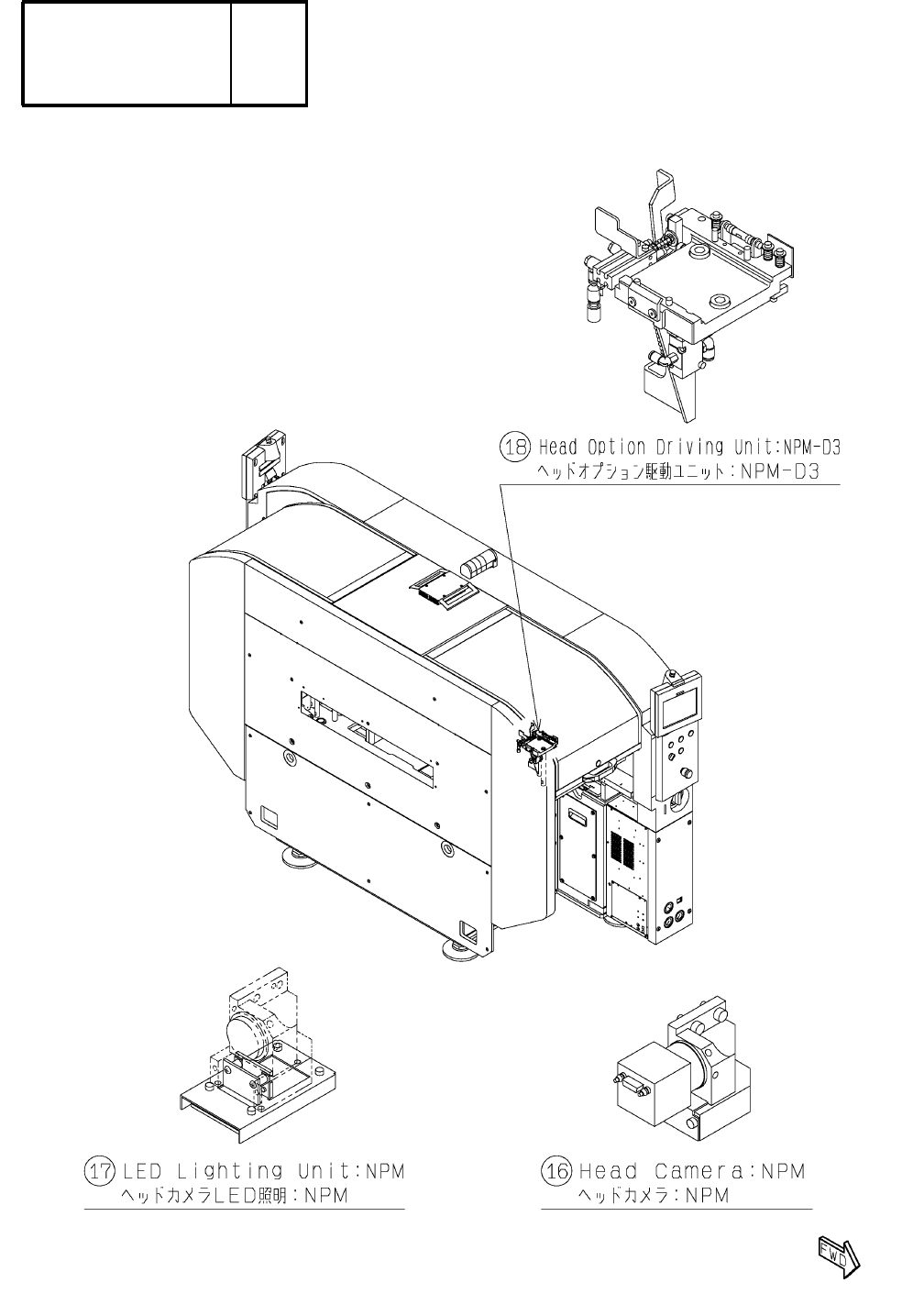 18 Head Option Driving Unit:NPM-D3
ヘッドオプション駆動ユニット:NPM-D3

17 LED Lighting Unit:NPM
ヘッドカメラLED照明:NPM

16 Head Camera:NPM
ヘッドカメラ:NPM

FWD