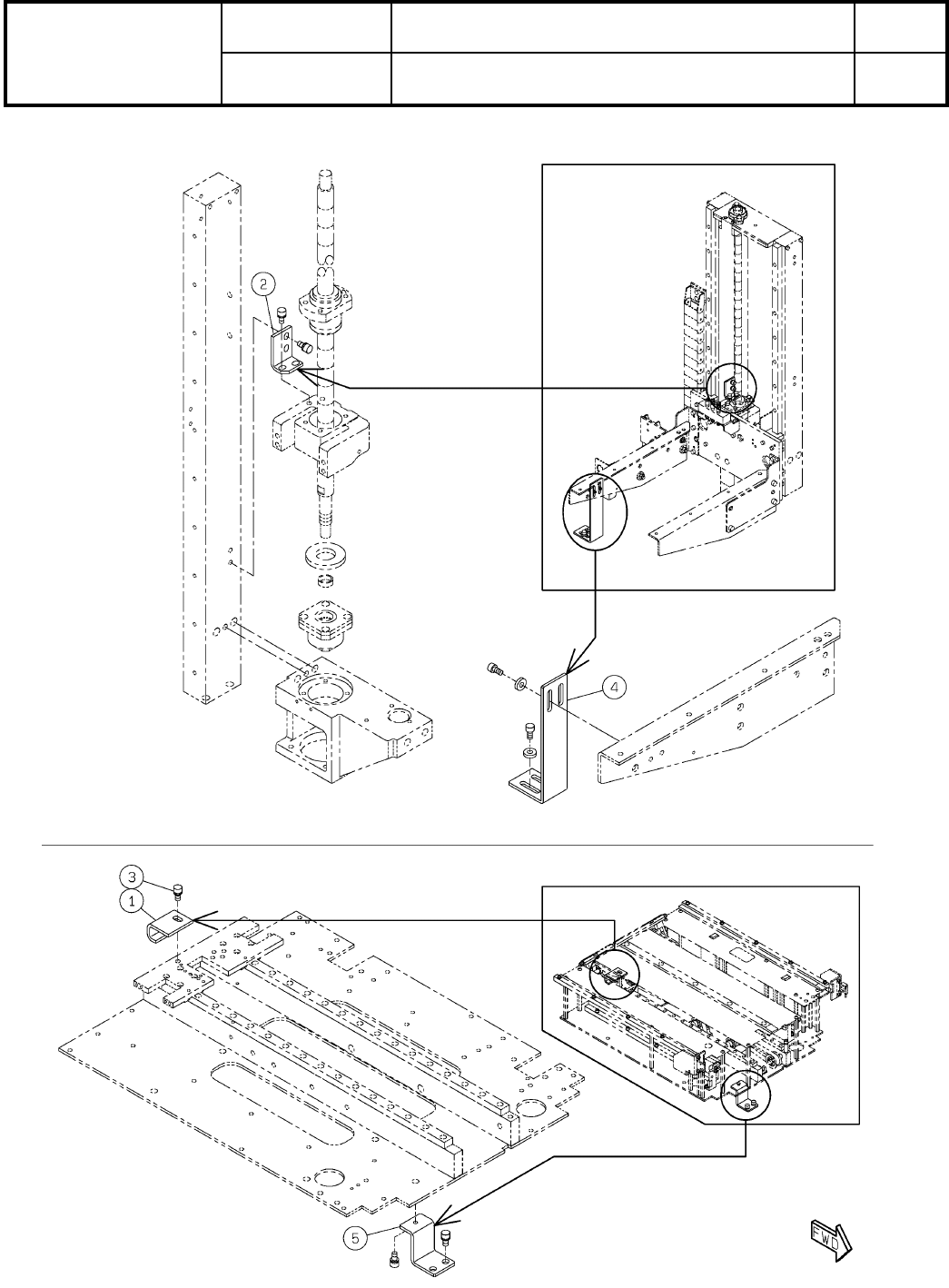 2

4

3

1

5

FWD