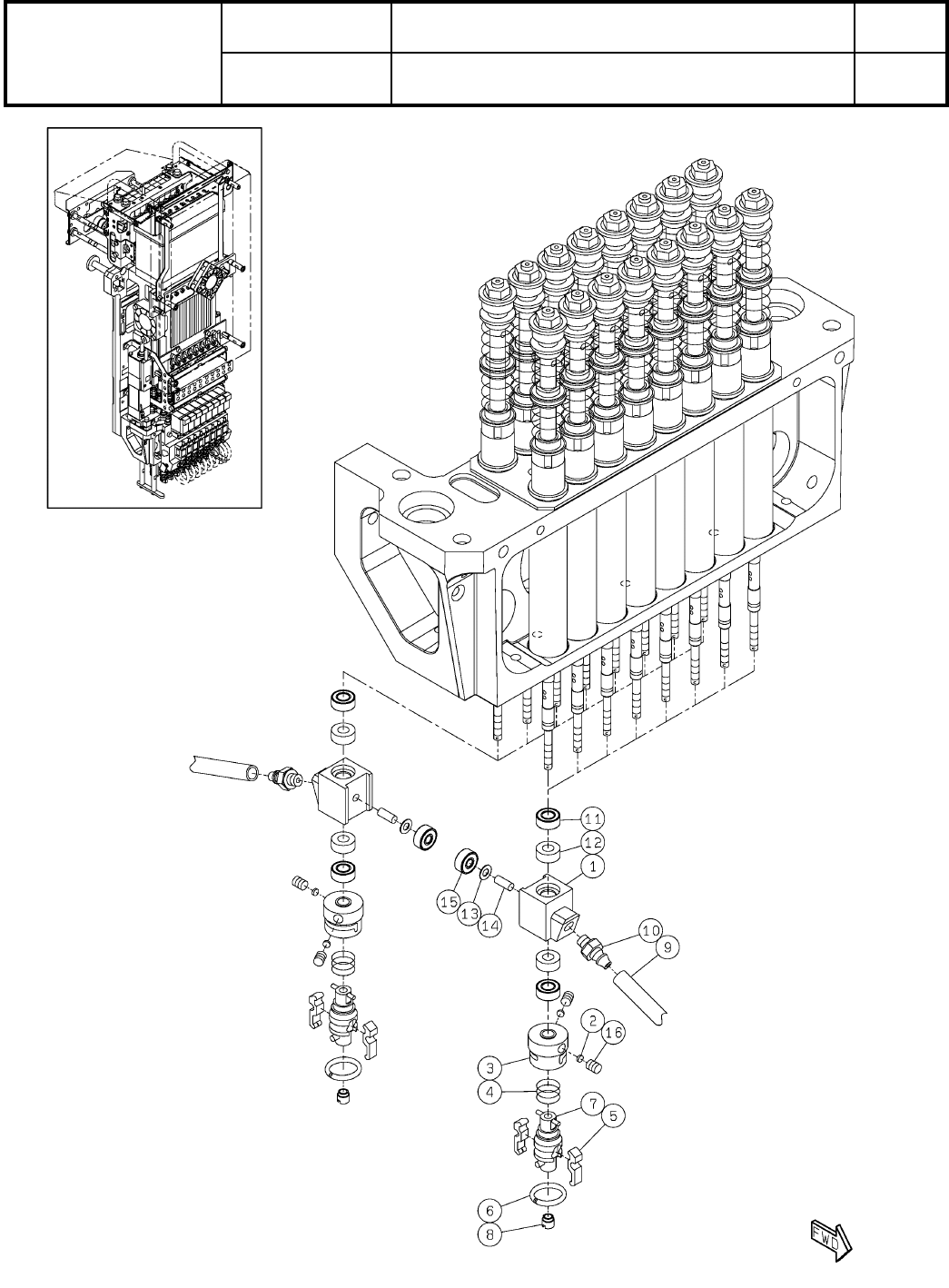 11
12
1
15
13
14
10
9
2
16
3
4
7
5
6
8
FWD