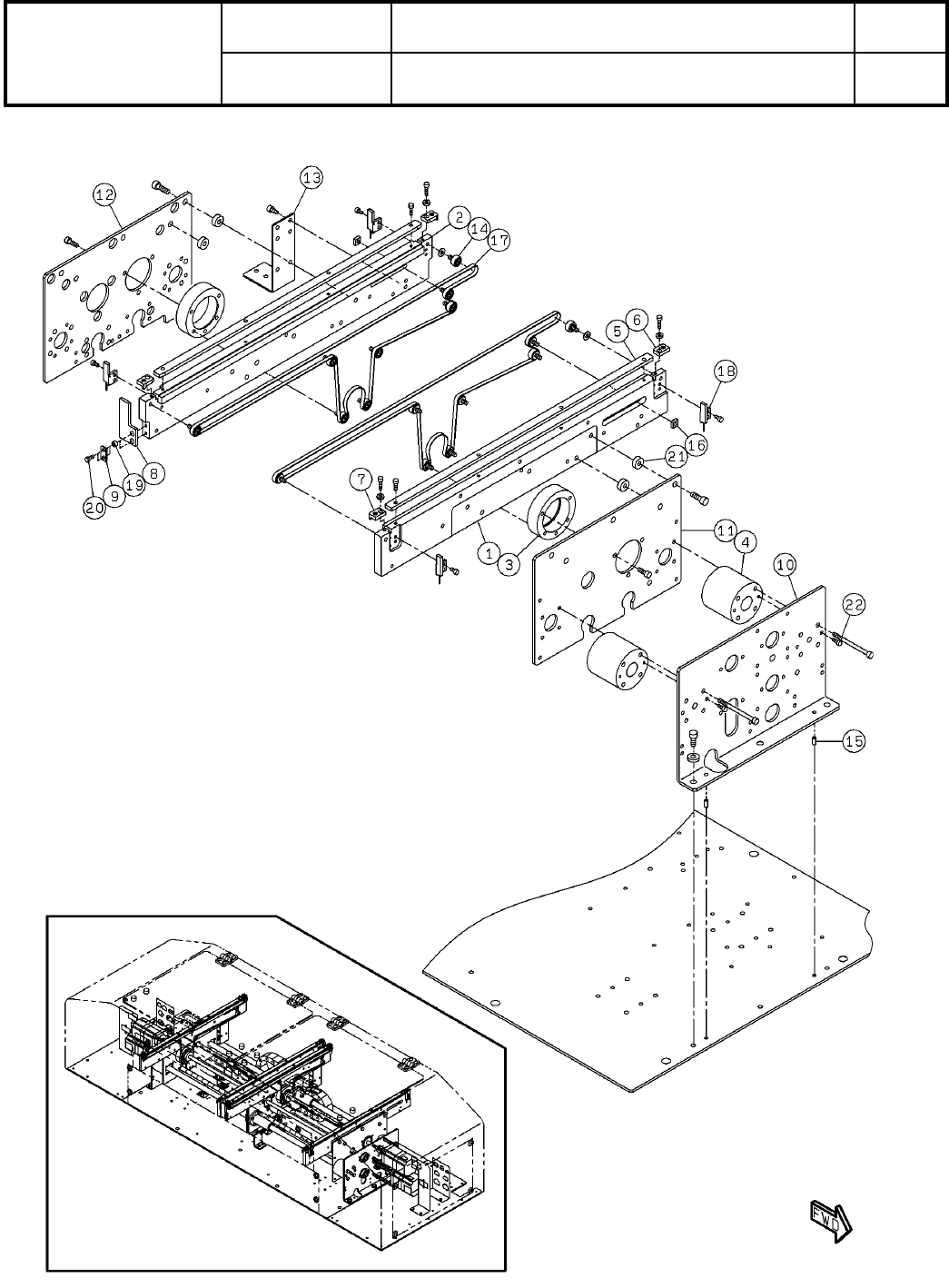 12
13
2
14
17
5
6
18
16
21
7
8
19
9
20
1
3
11
4
10
22
15
FWD