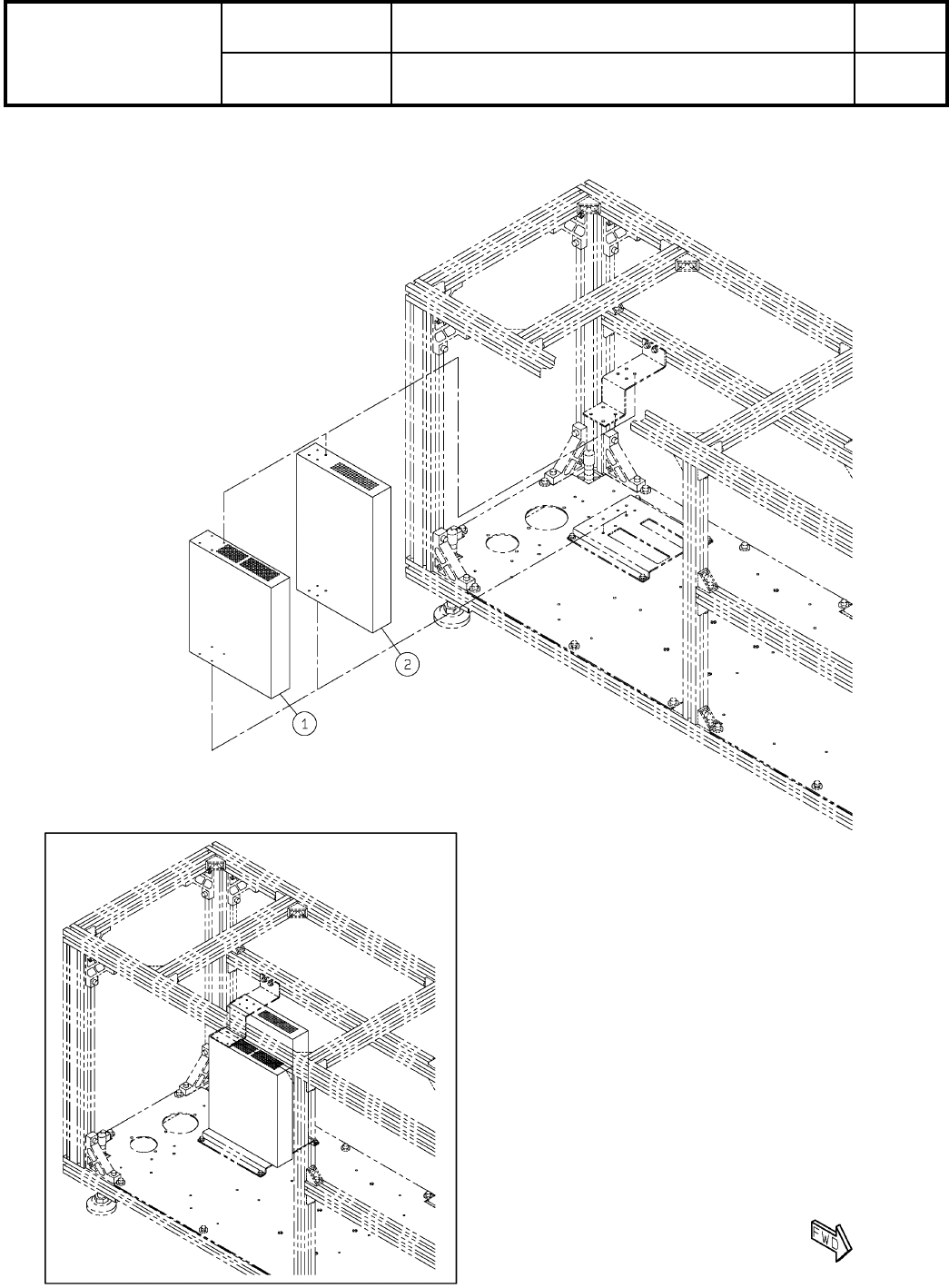 2

1

FWD