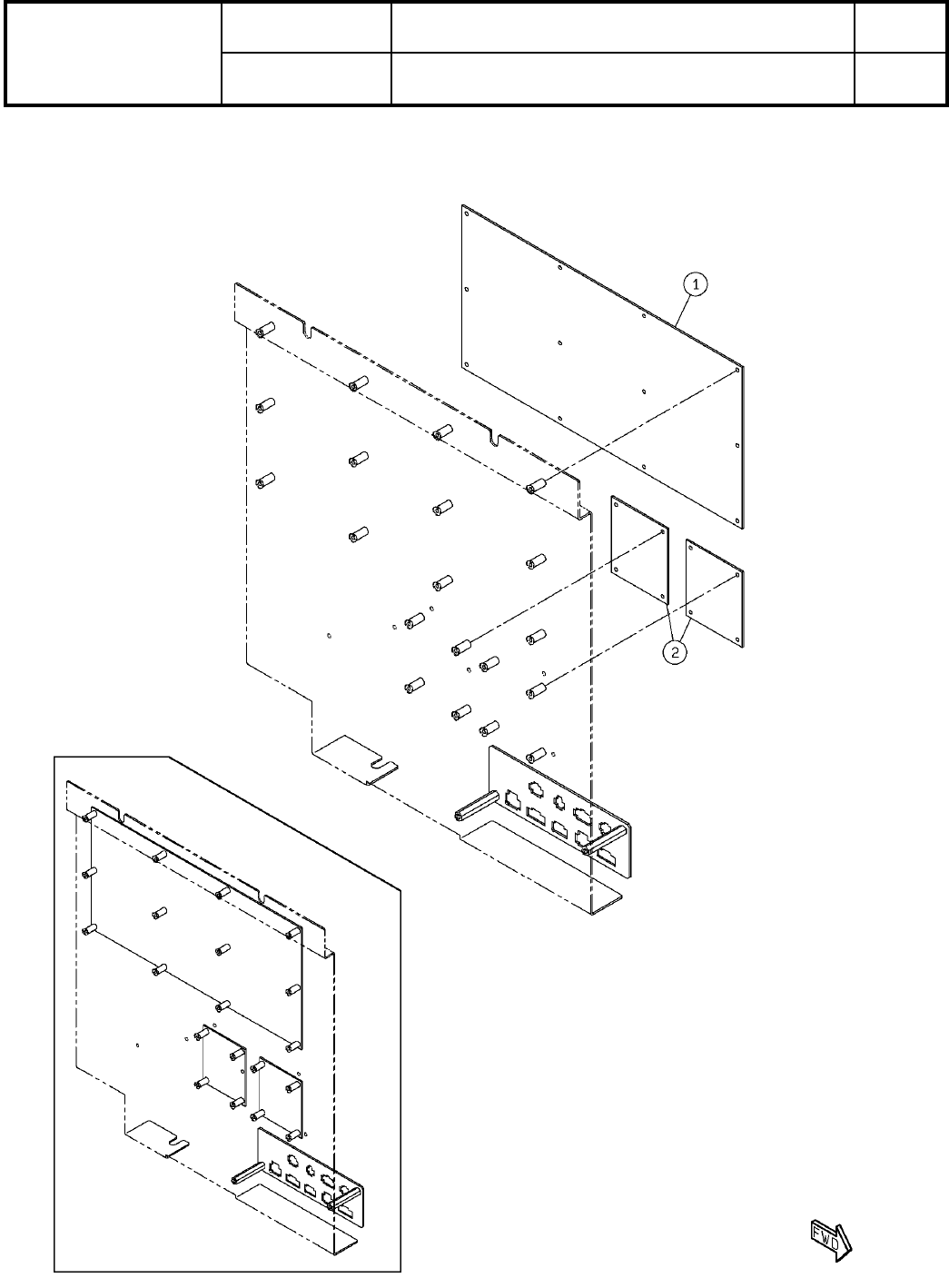 1

2

FWD