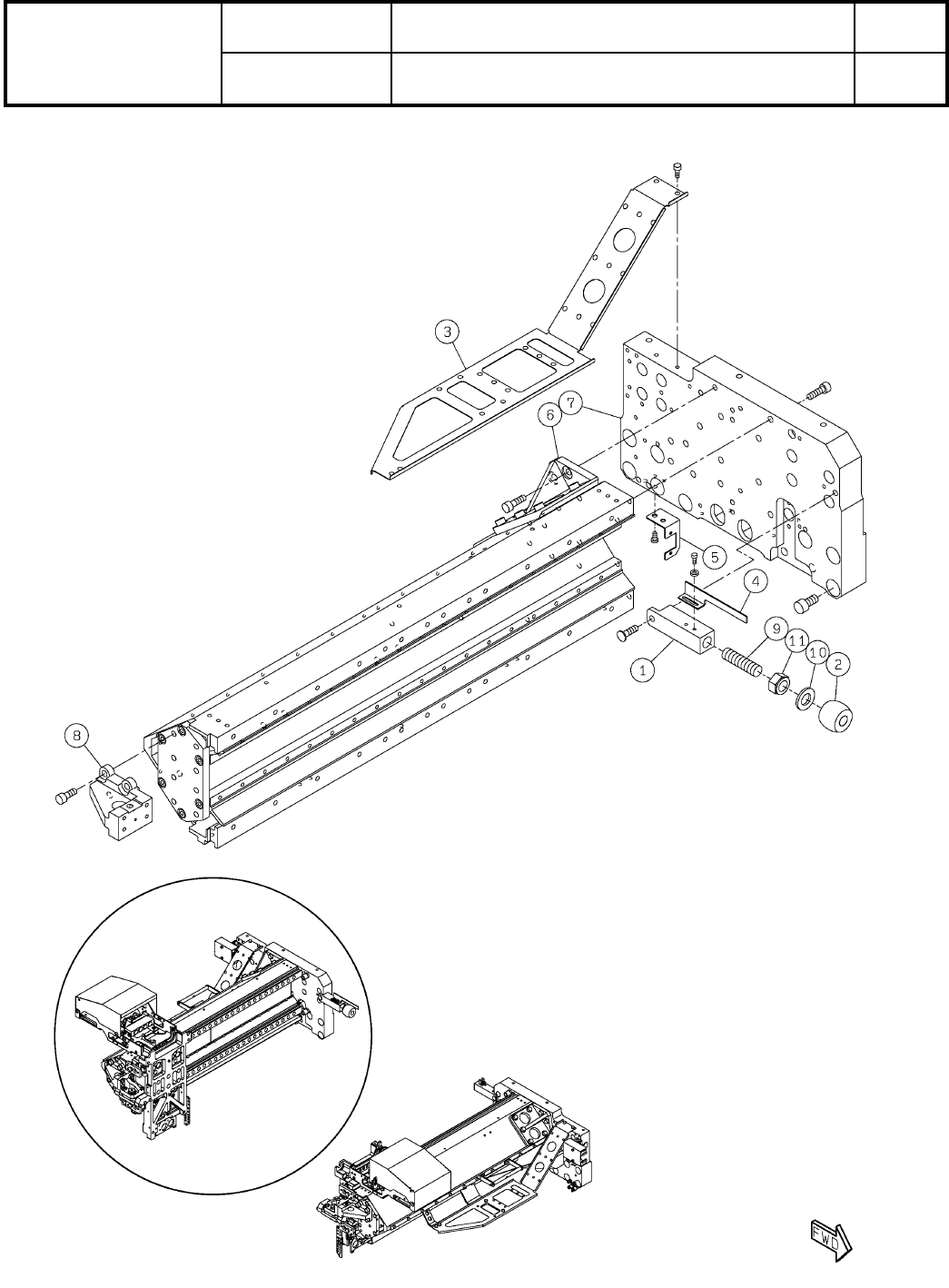 3
7
6
5
4
9
11
10
2
1
8
FWD