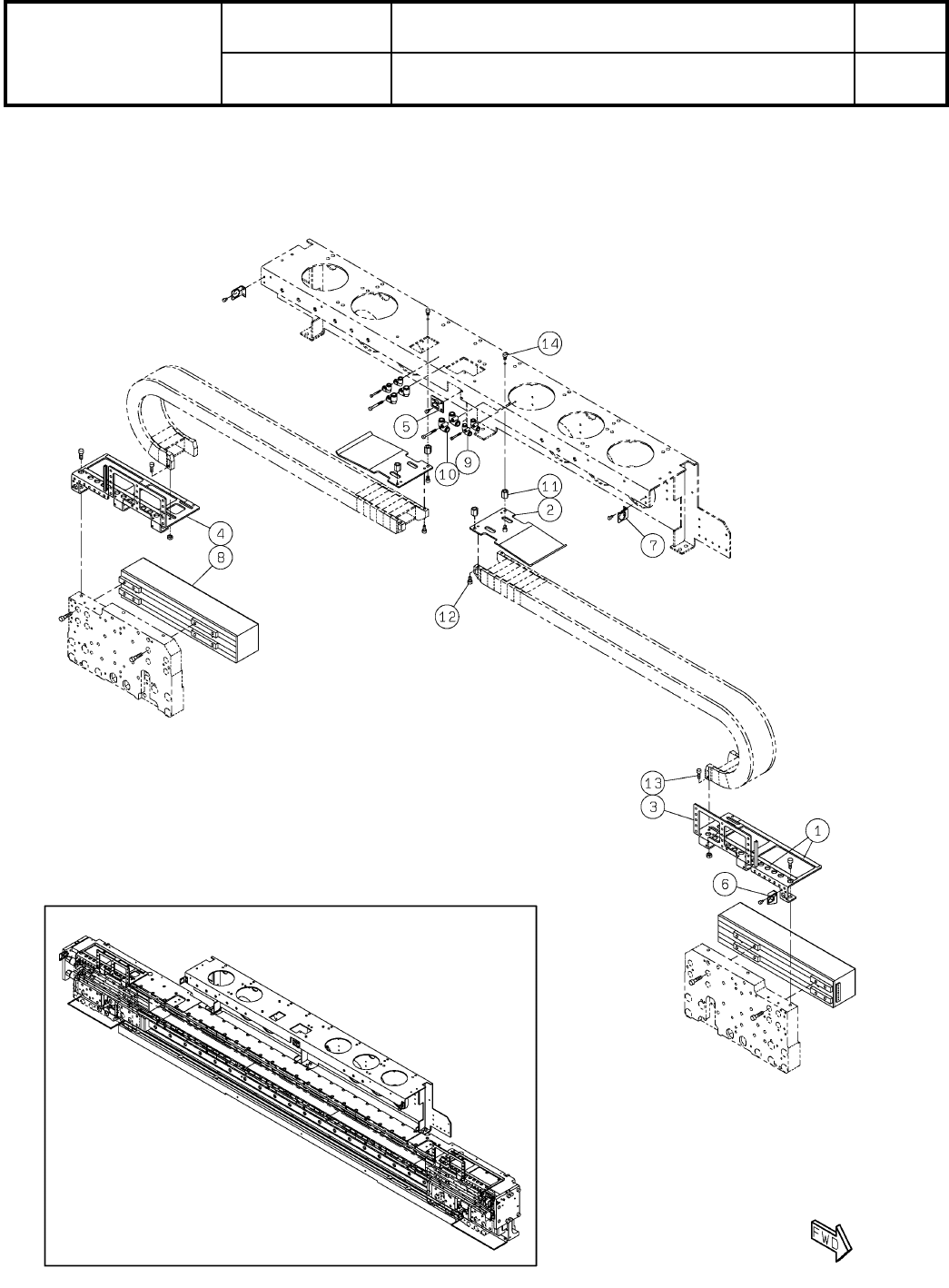 14

5

10

9

11

2

7

4

8

12

13

3

1

6

FWD