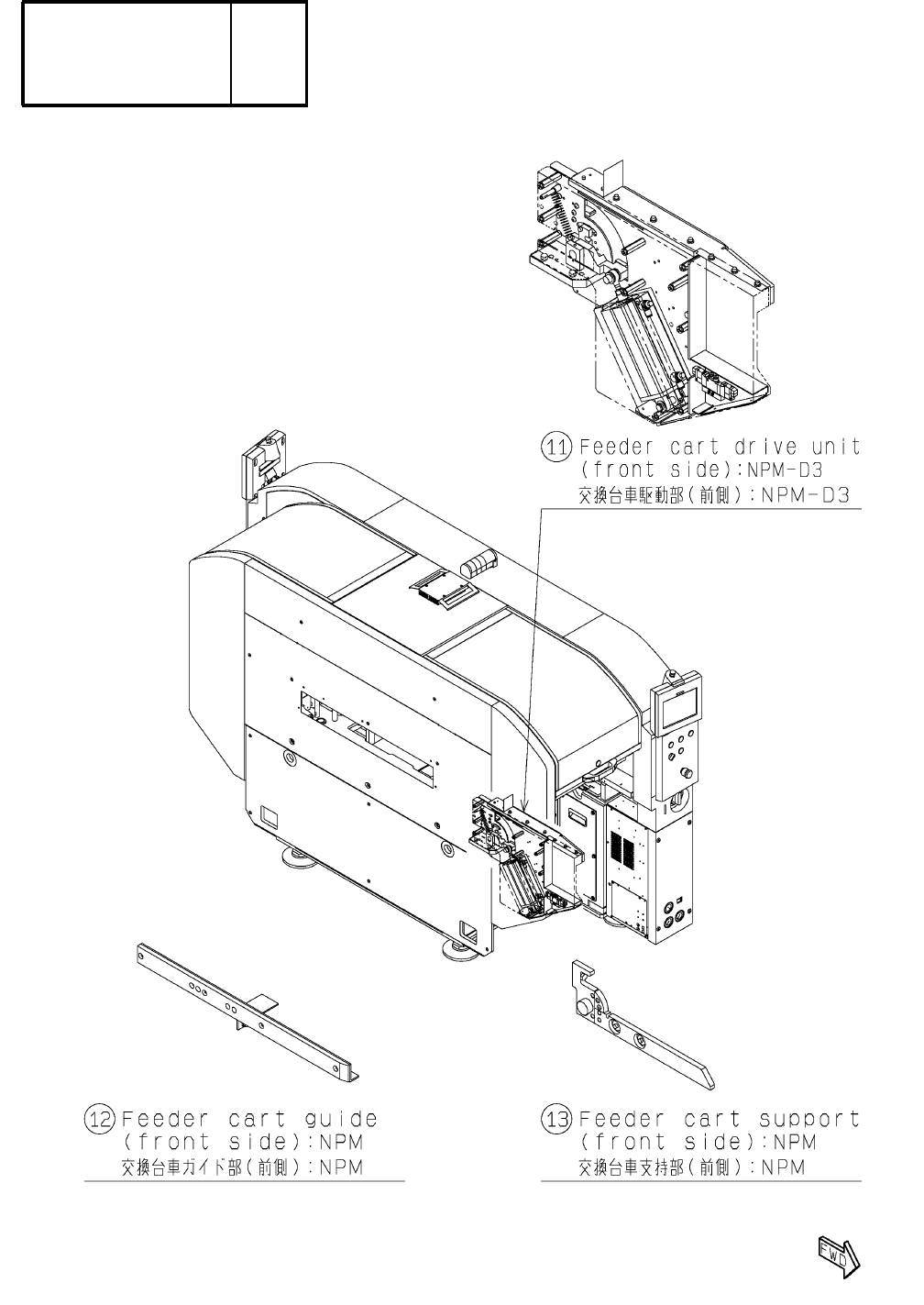 ⑪ Feeder cart drive unit (front side):NPM-D3
交換台車駆動部(前側):NPM-D3

⑫ Feeder cart guide (front side):NPM
交換台車ガイド部(前側):NPM

⑬ Feeder cart support (front side):NPM
交換台車支持部(前側):NPM

FWD