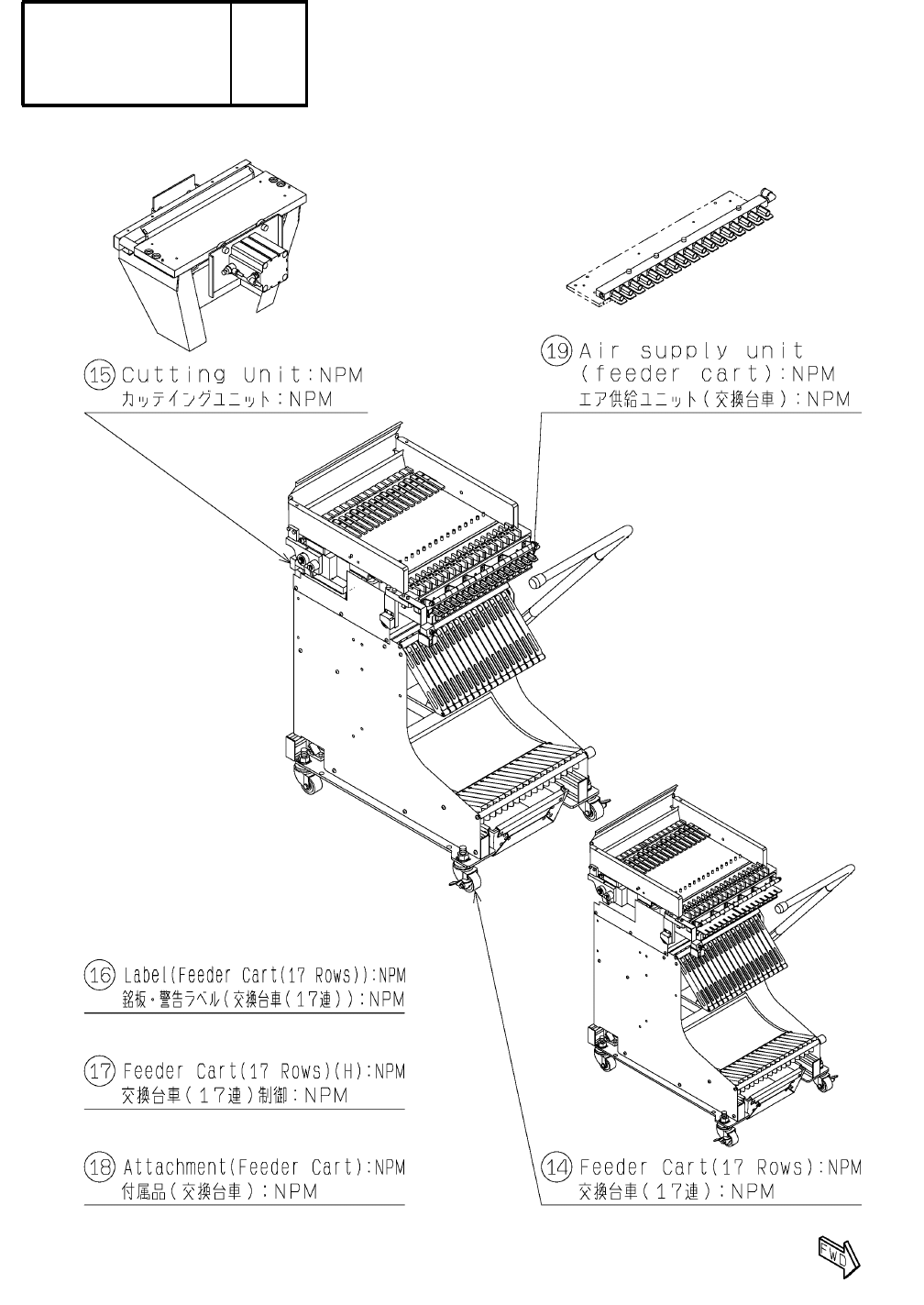 15 Cutting Unit:NPM
カッテイングユニット:NPM

19 Air supply unit (feeder cart):NPM
エア供給ユニット(交換台車):NPM

16 Label(Feeder Cart(17 Rows)):NPM
銘板・警告ラベル(交換台車(17連)):NPM

17 Feeder Cart(17 Rows)(H):NPM
交換台車(17連)制御:NPM

18 Attachment(Feeder Cart):NPM
付属品(交換台車):NPM

14 Feeder Cart(17 Rows):NPM
交換台車(17連):NPM

FWD