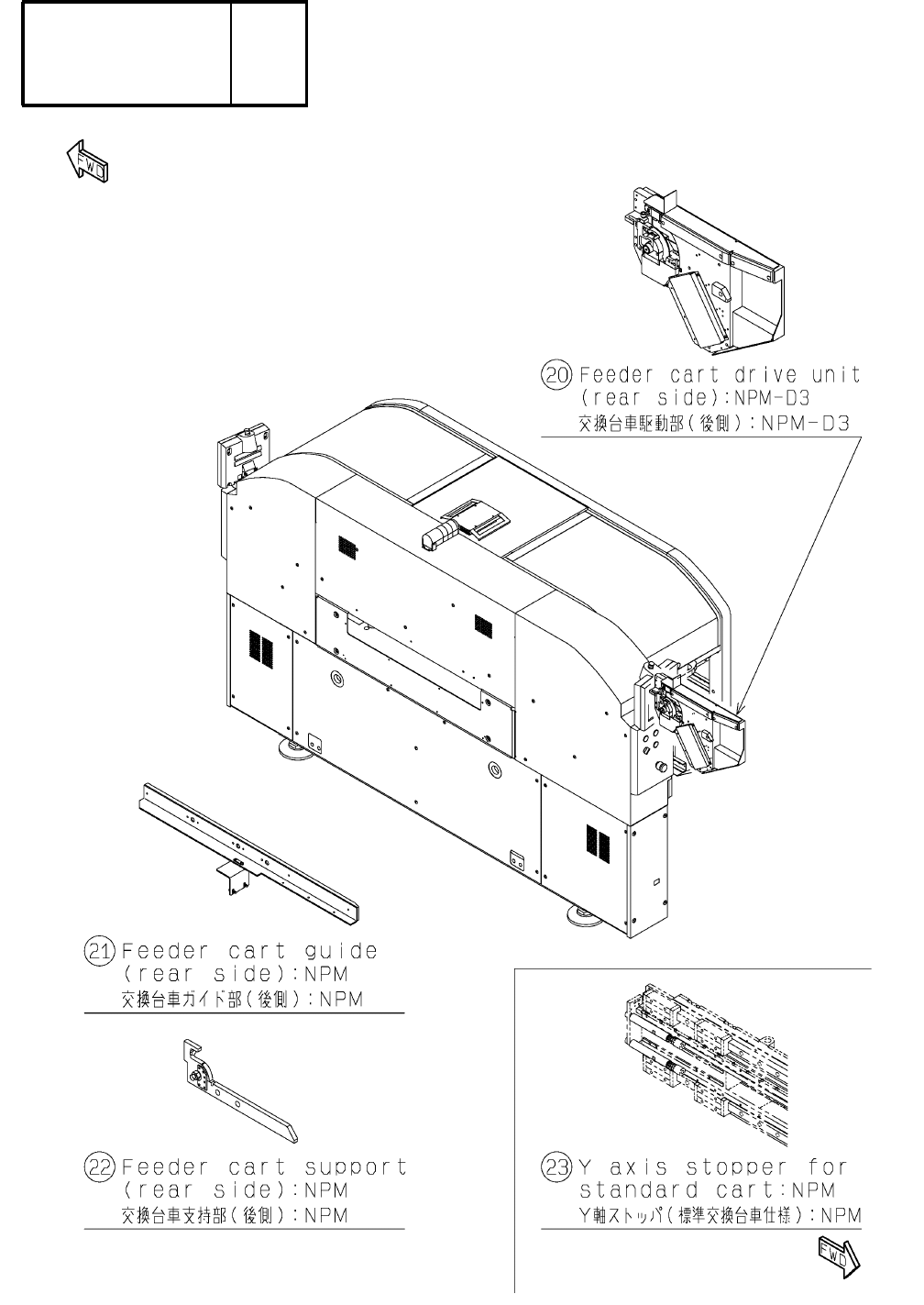 FWD

⑳ Feeder cart drive unit (rear side):NPM-D3
交換台車駆動部(後側):NPM-D3

㉑ Feeder cart guide (rear side):NPM
交換台車ガイド部(後側):NPM

㉒ Feeder cart support (rear side):NPM
交換台車支持部(後側):NPM

㉓ Y axis stopper for standard cart:NPM
Y軸ストッパ(標準交換台車仕様):NPM

FWD