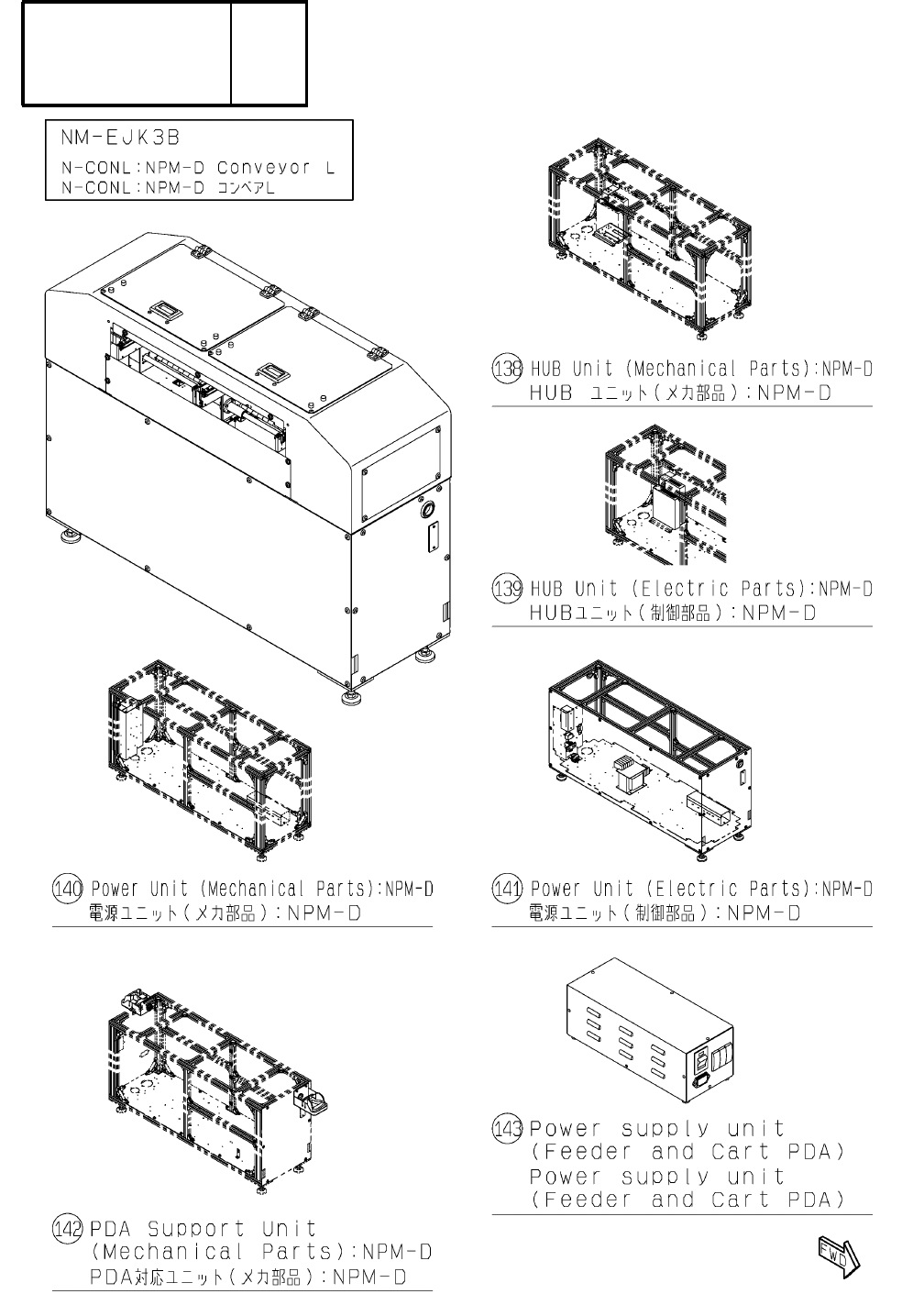 NM-EJK3B
N-CONL:NPM-D Conveyor L
N-CONL:NPM-D コンベアL

138 HUB Unit (Mechanical Parts):NPM-D
HUB ユニット(メカ部品):NPM-D

139 HUB Unit (Electric Parts):NPM-D
HUBユニット(制御部品):NPM-D

140 Power Unit (Mechanical Parts):NPM-D
電源ユニット(メカ部品):NPM-D

141 Power Unit (Electric Parts):NPM-D
電源ユニット(制御部品):NPM-D

142 PDA Support Unit (Mechanical Parts):NPM-D
PDA対応ユニット(メカ部品):NPM-D

143 Power supply unit (Feeder and Cart PDA)
Power supply unit (Feeder and Cart PDA)

FWD