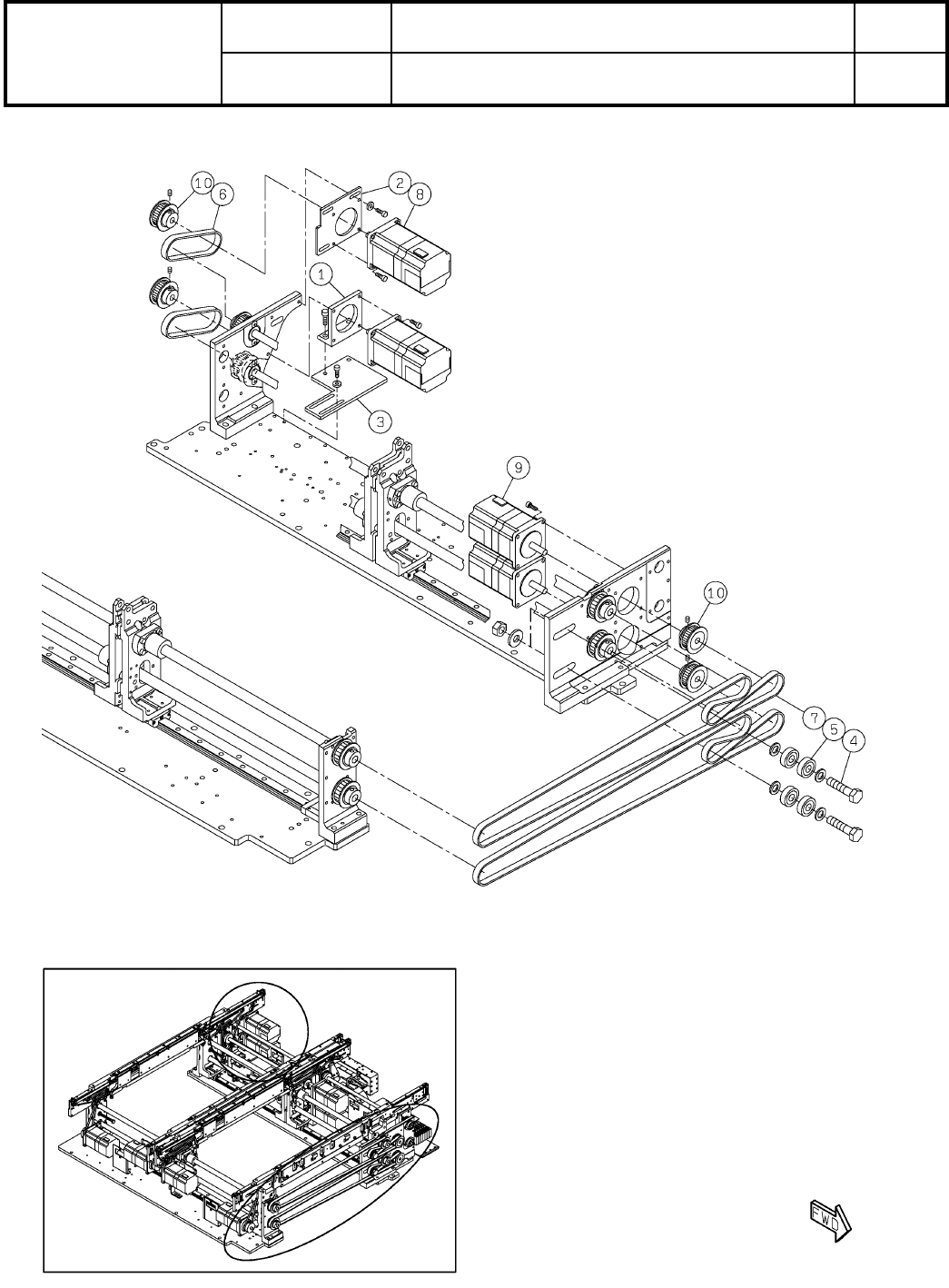 10
6
2
8
1
3
9
10
7
5
4
FWD