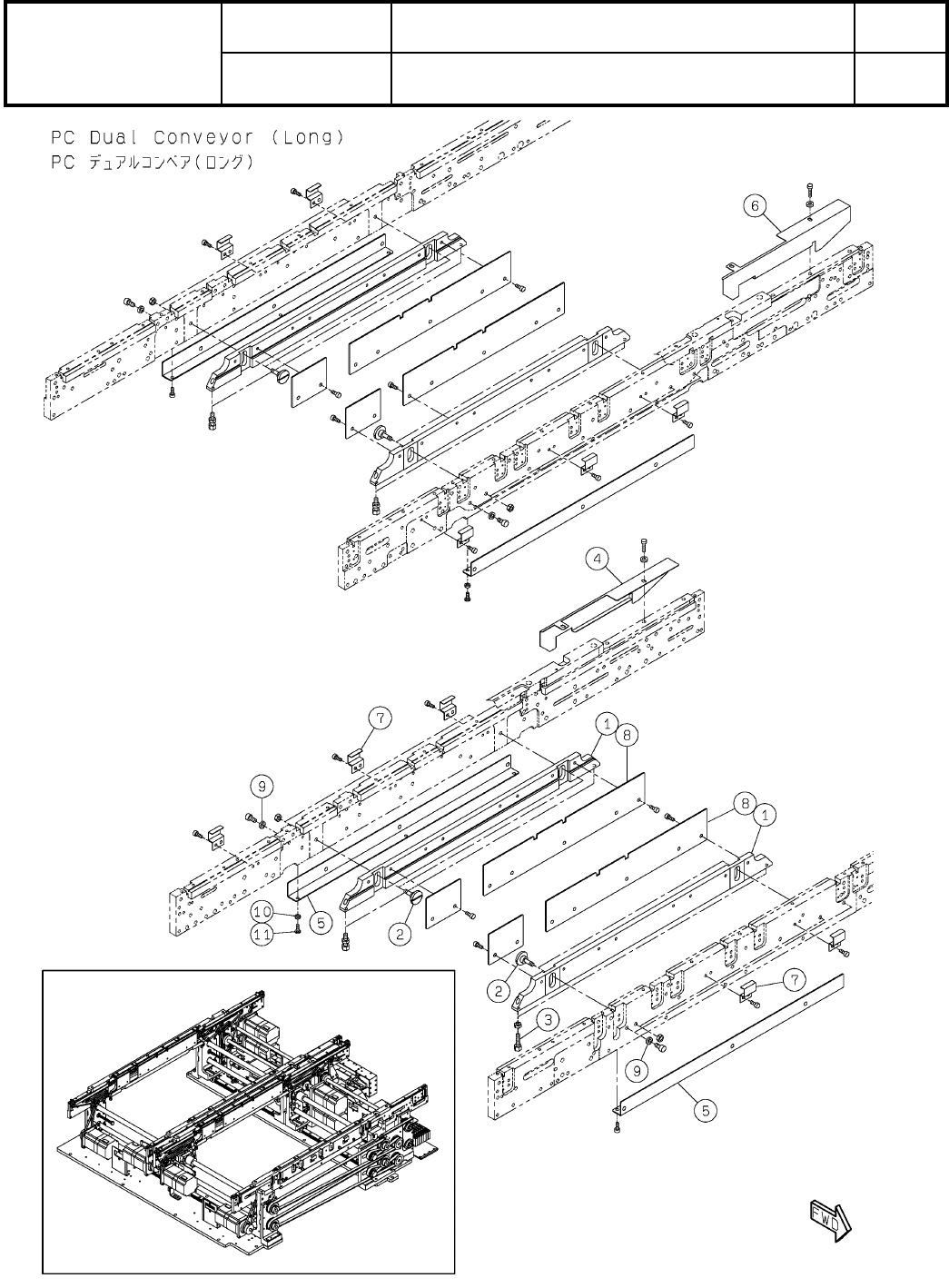 PC Dual Conveyor (Long)
PC デュアルコンベア(ロング)

6

4

7

1

8

9

8

1

10

11

5

2

2

3

7

9

5

FWD