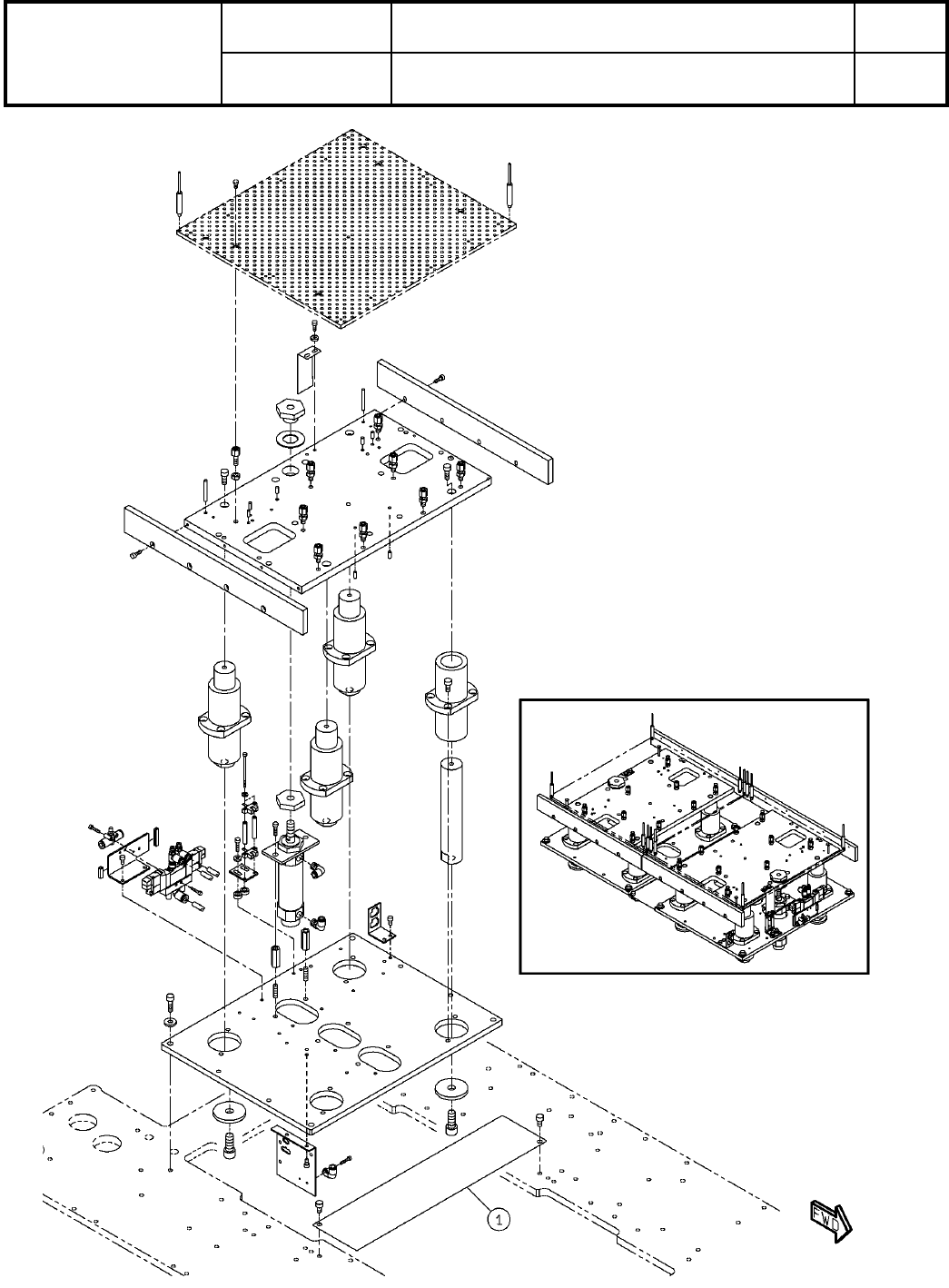 1

FWD