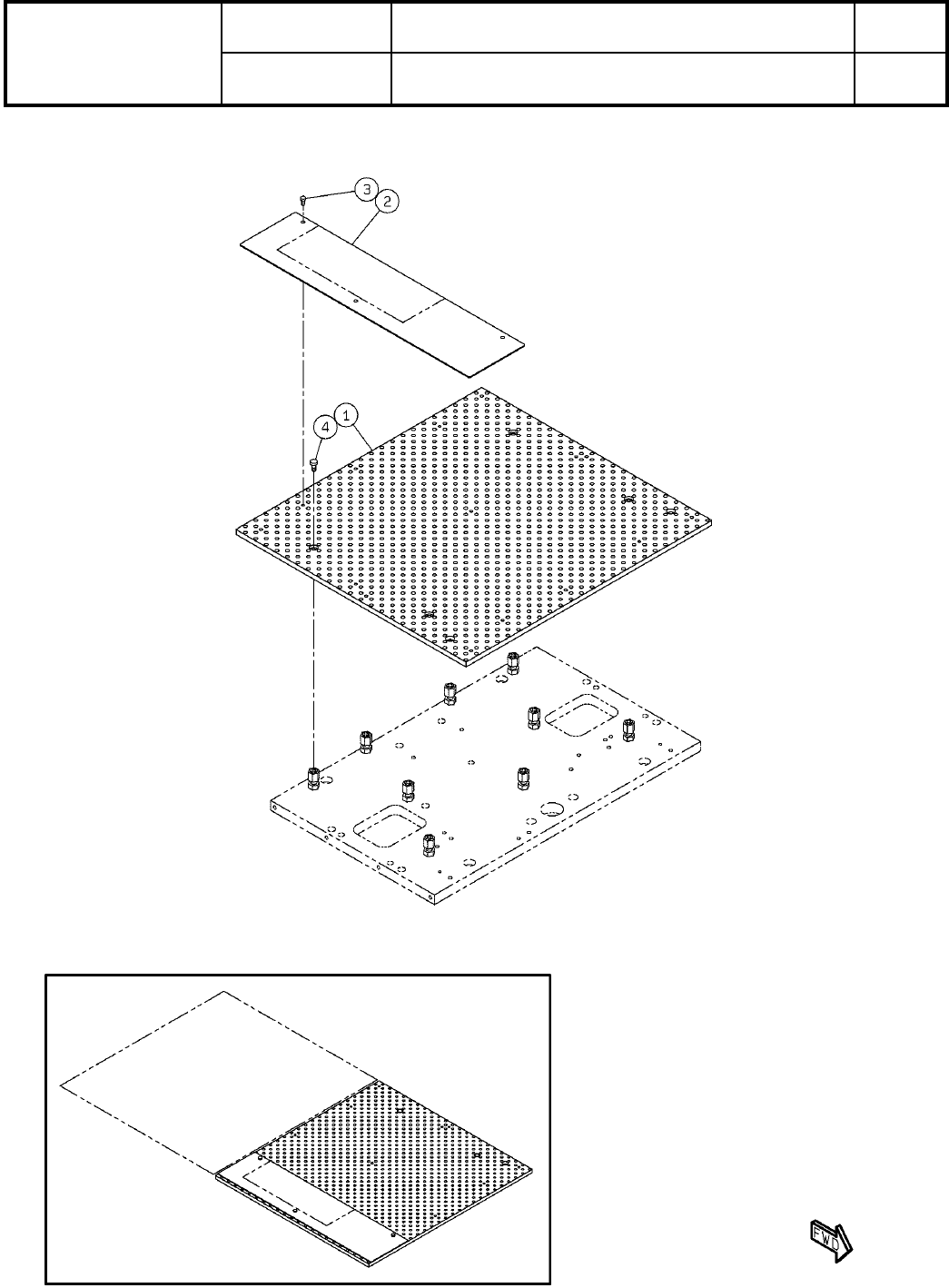 3
2
4
1
FWD