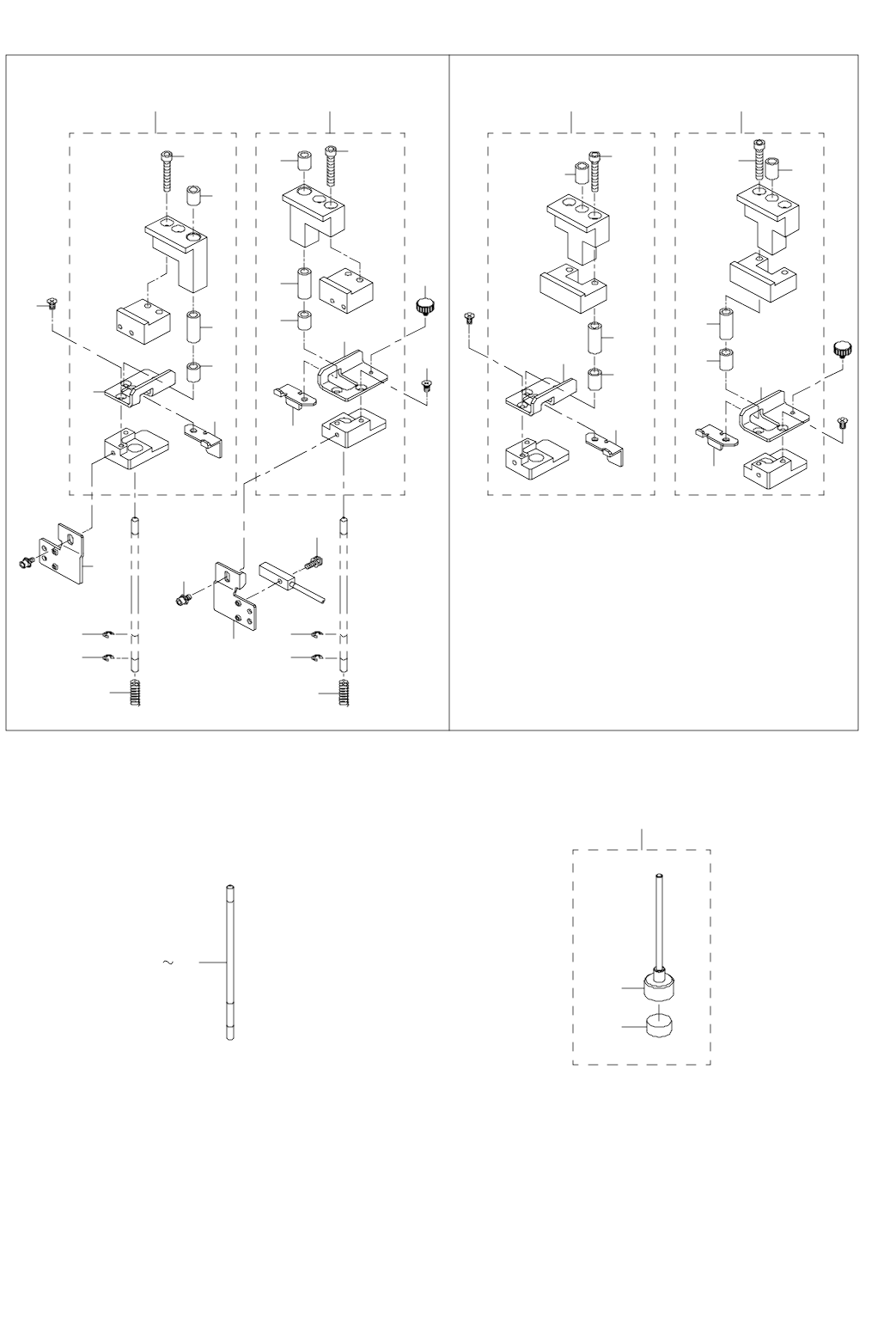 ~