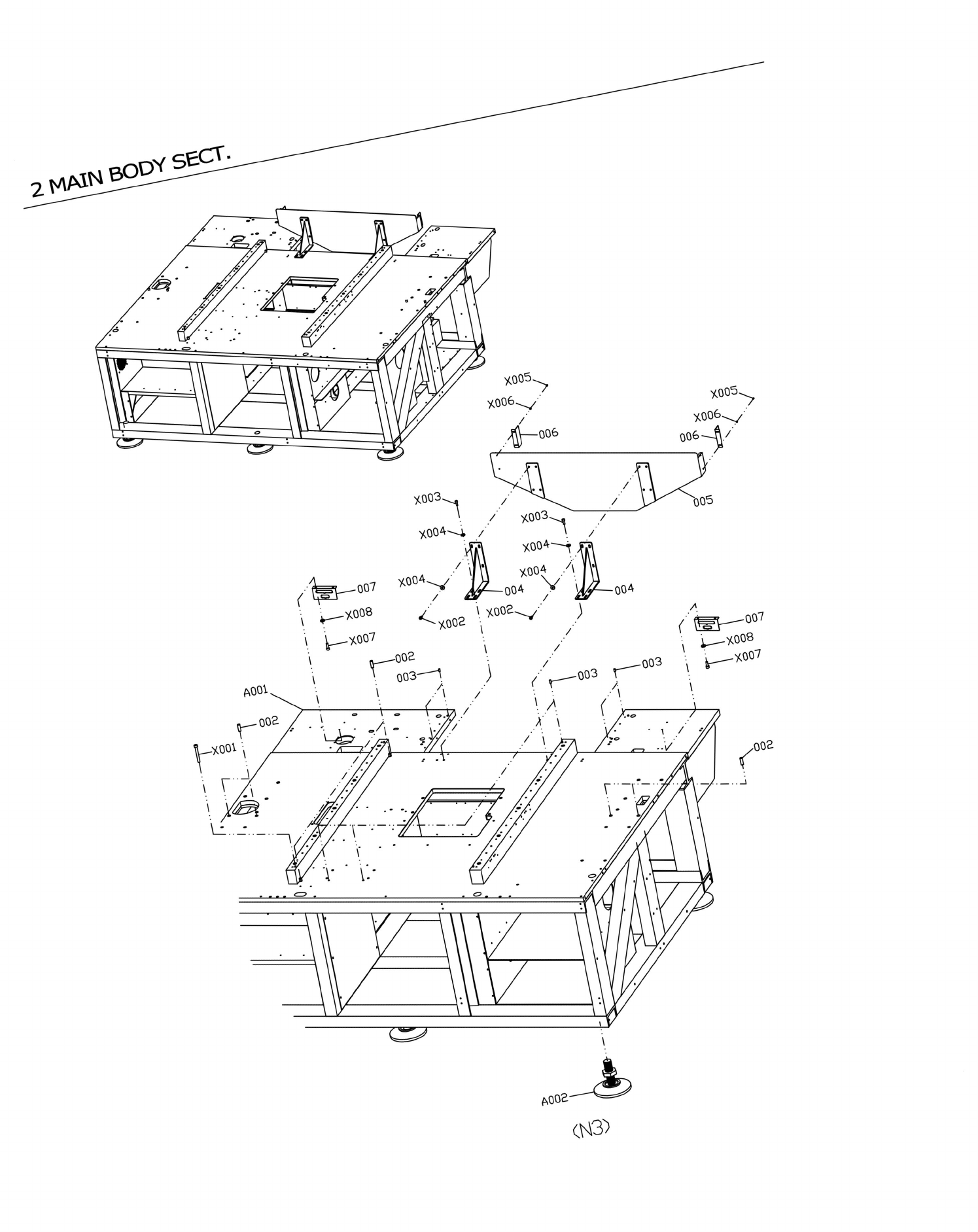 2 MAIN BODY SECT.

X005
X006
006
X005
X006
006
005
X003
X004
X003
X004
X004
X004
004
004
X002
X002
007
X008
X007
007
X008
X007
002
003
003
003
A001
002
X001
002
A002
(N3)