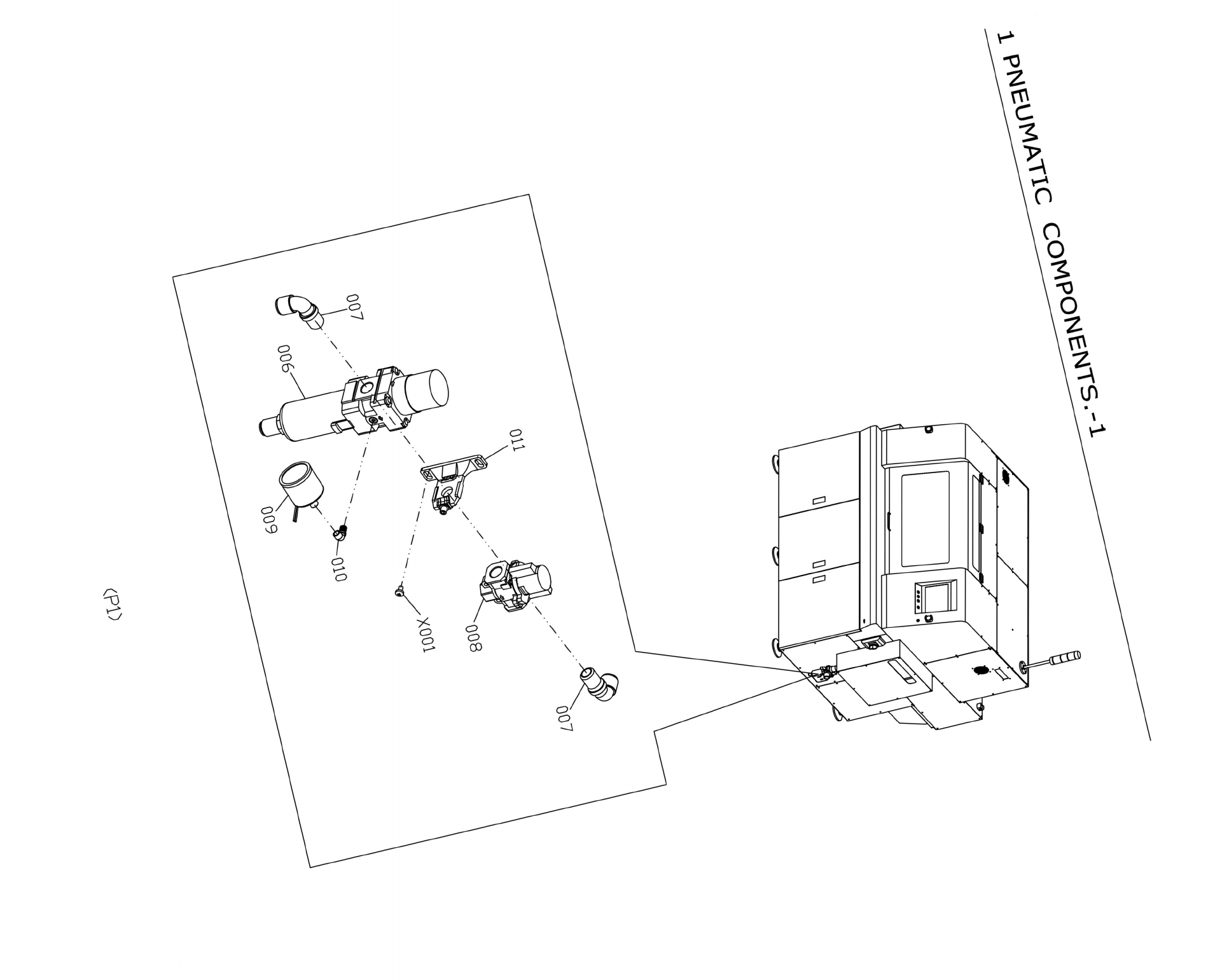 1 PNEUMATIC COMPONENTS.-1

007
006
011
009
010
X001
008
007

<P1>