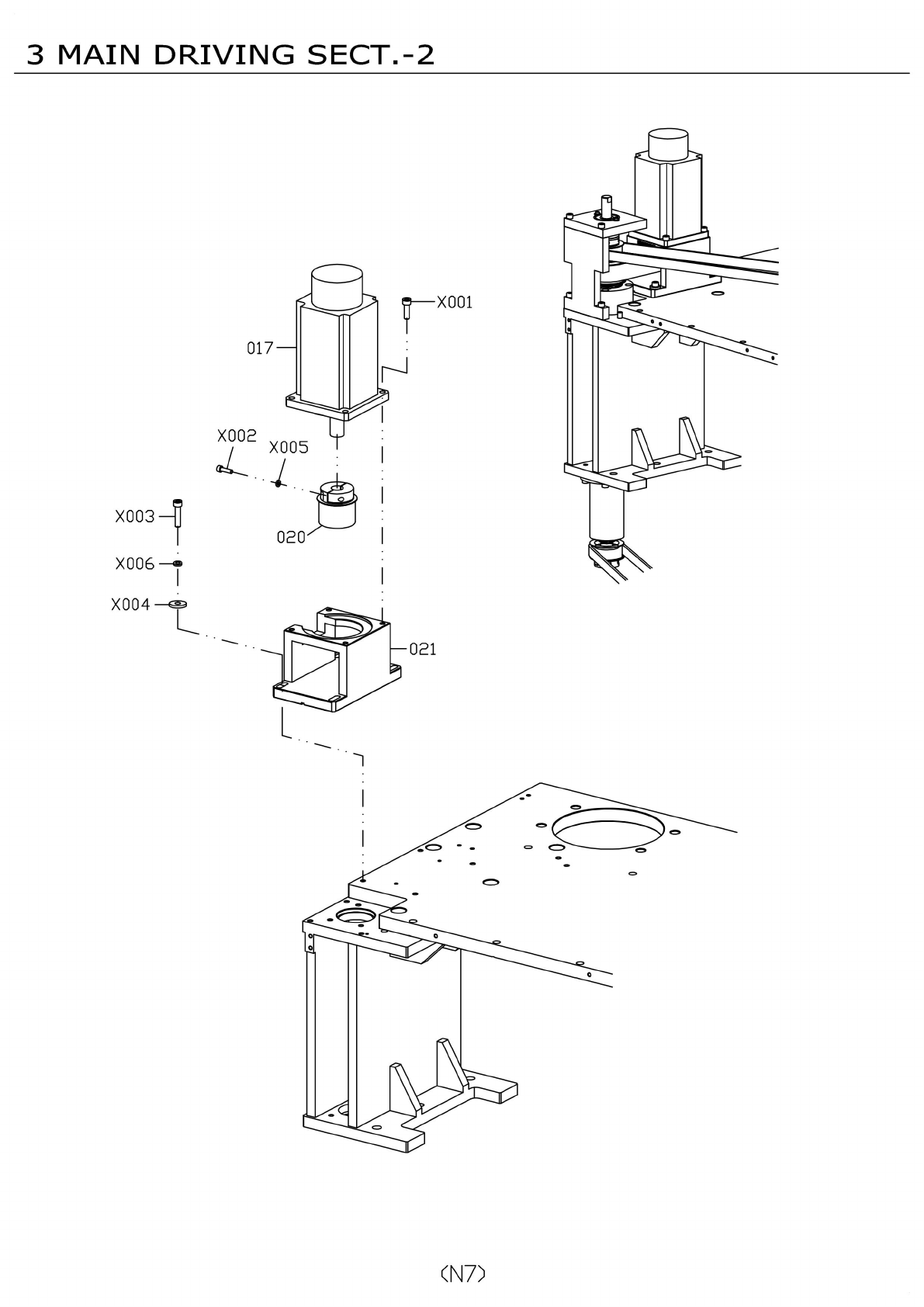 3 MAIN DRIVING SECT.-2

X001

017

X002

X005

X003

020

X006

X004

021

(N7)