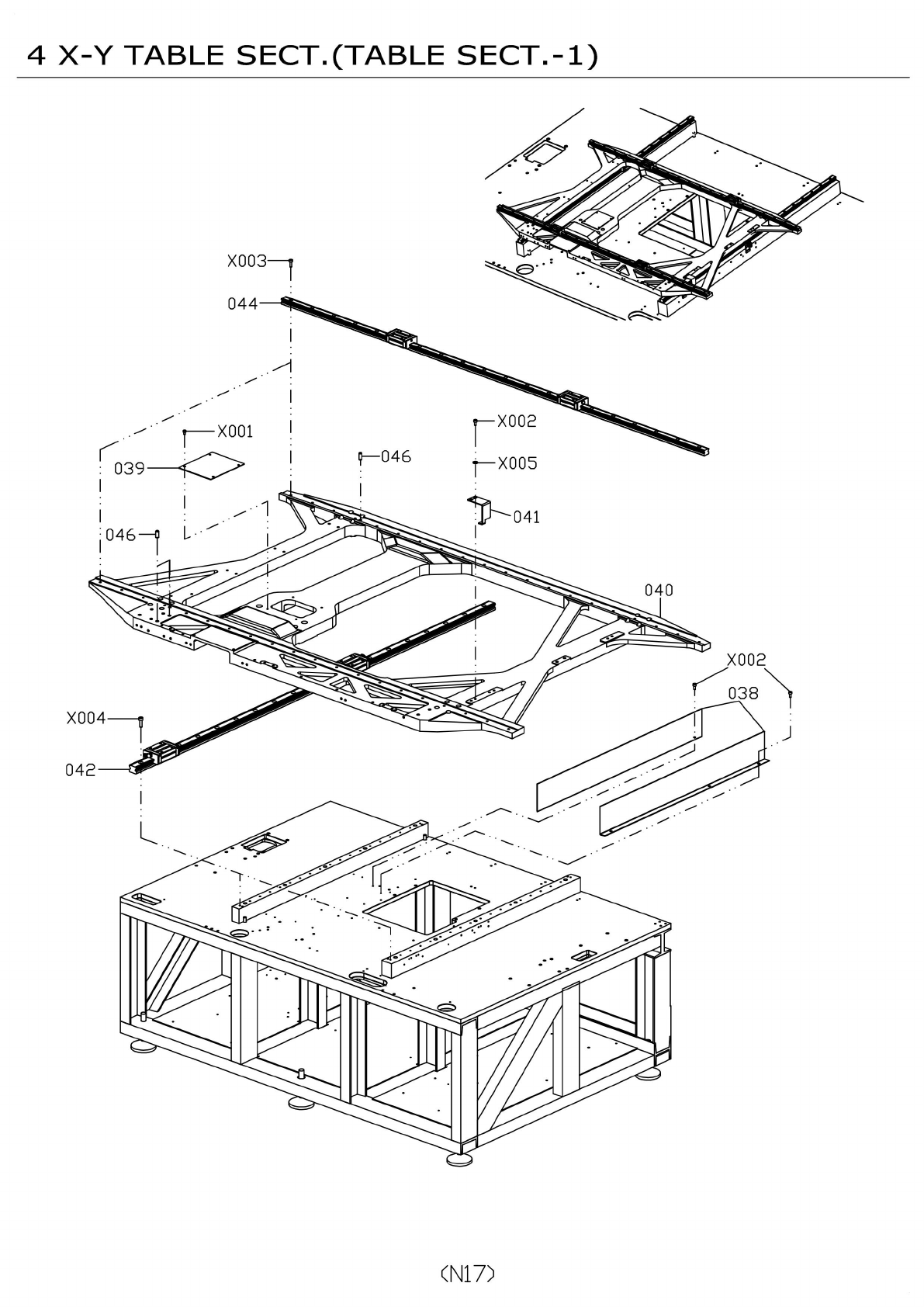 4 X-Y TABLE SECT.(TABLE SECT.-1)

X003
044
X001
039
046
X002
X005
041
046
040
X002
038
X004
042

(N17)