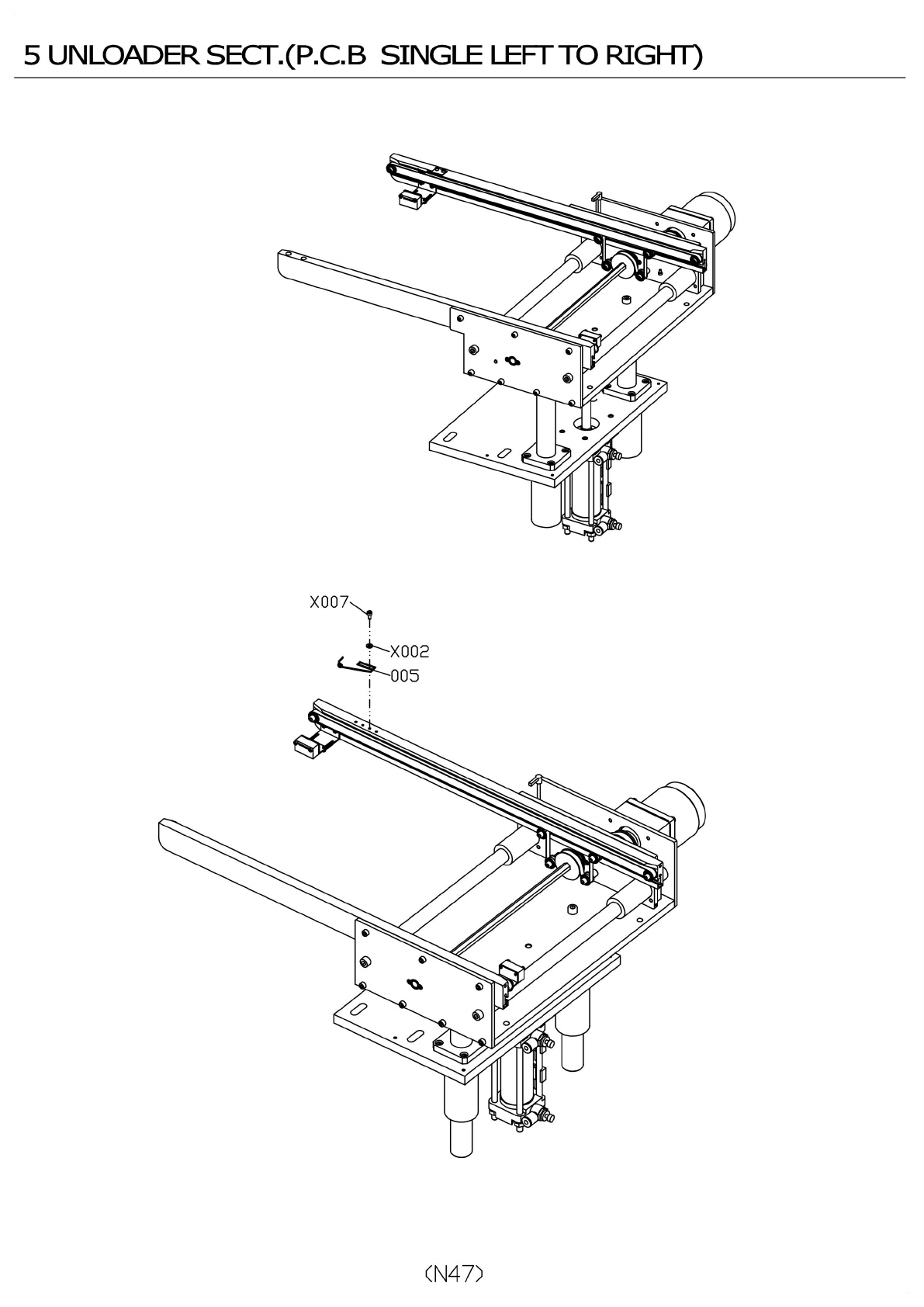 5 UNLOADER SECT.(P.C.B  SINGLE LEFT TO RIGHT)

X007

X002

005

(N47)