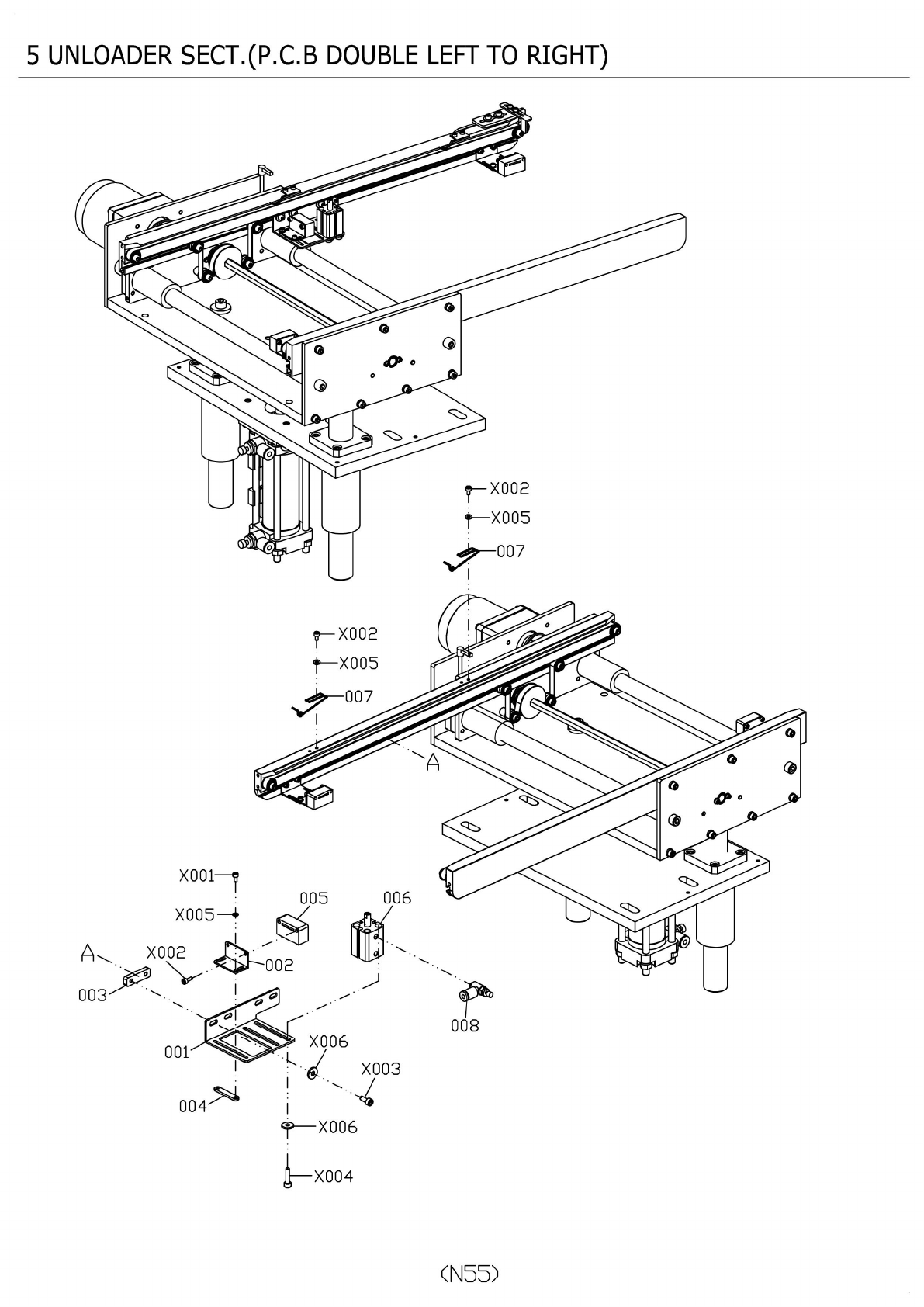 5 UNLOADER SECT.(P.C.B DOUBLE LEFT TO RIGHT)

X002
X005
007

X002
X005
007
A

X001
X005
005
006
A
X002
002
003
008
001
X006
X003
004
X006
X004

(N55)