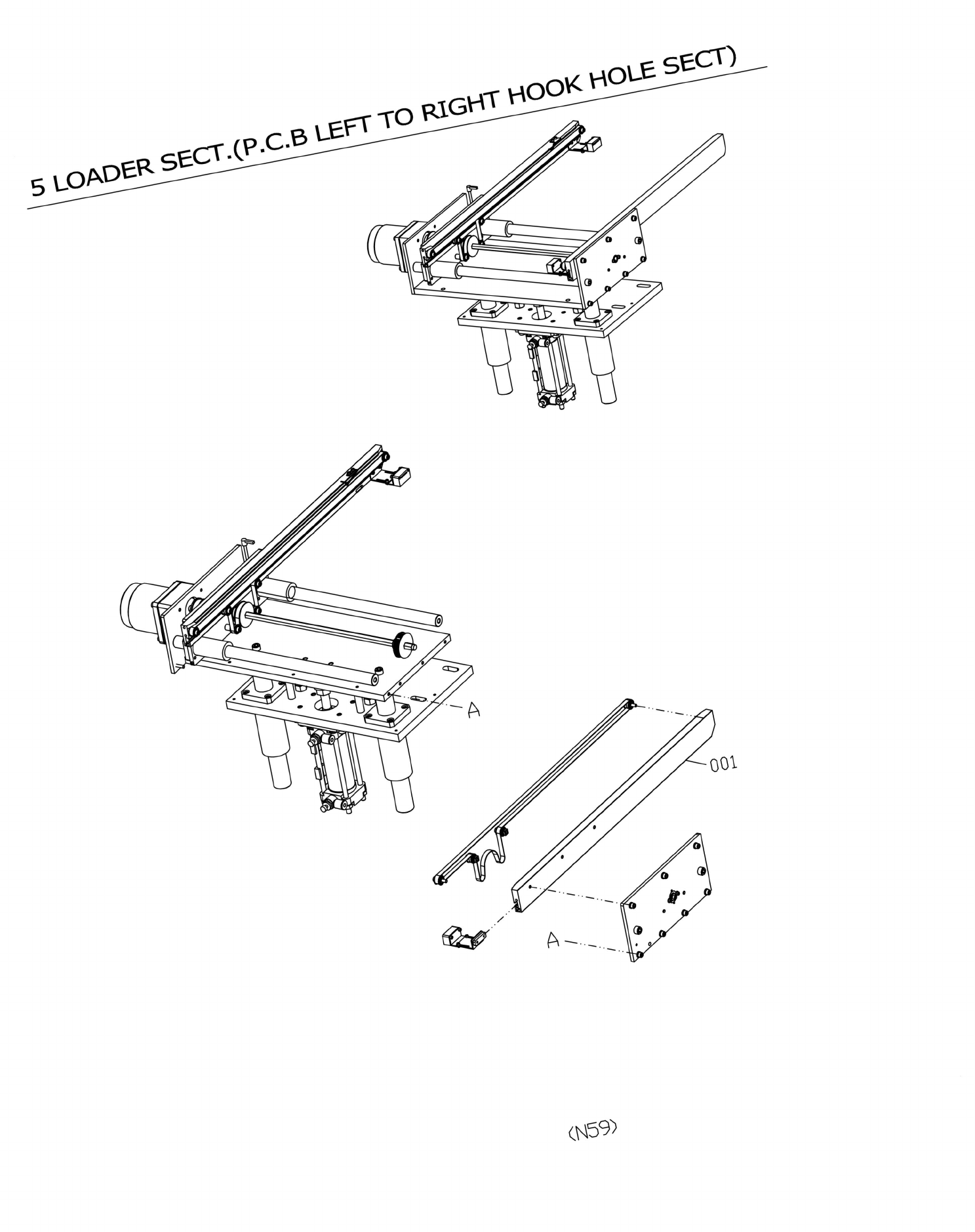 5 LOADER SECT.(P.C.B LEFT TO RIGHT HOOK HOLE SECT)

A

001

A

(N59)