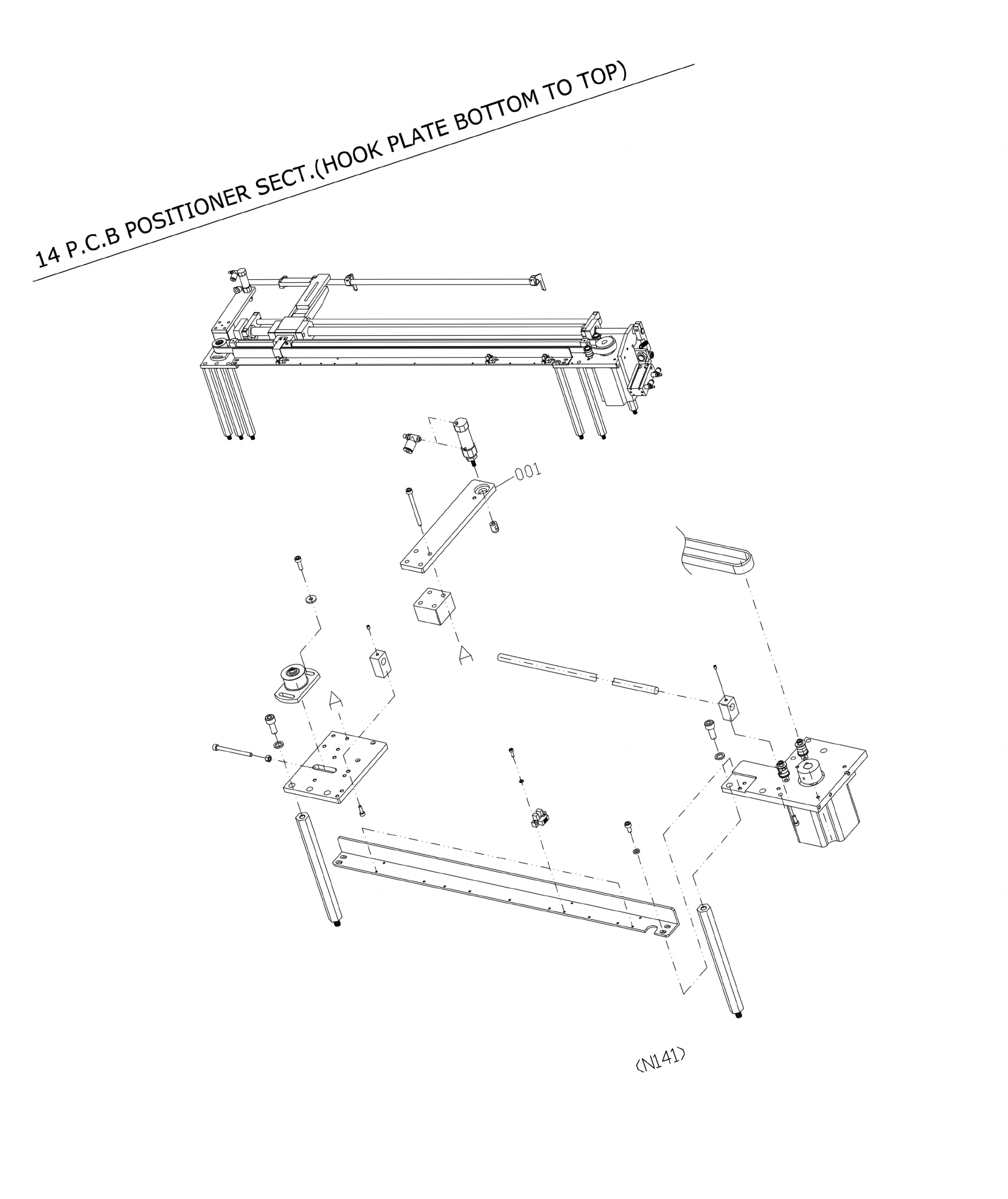 14 P.C.B POSITIONER SECT.(HOOK PLATE BOTTOM TO TOP)

001

A

A

(N141)