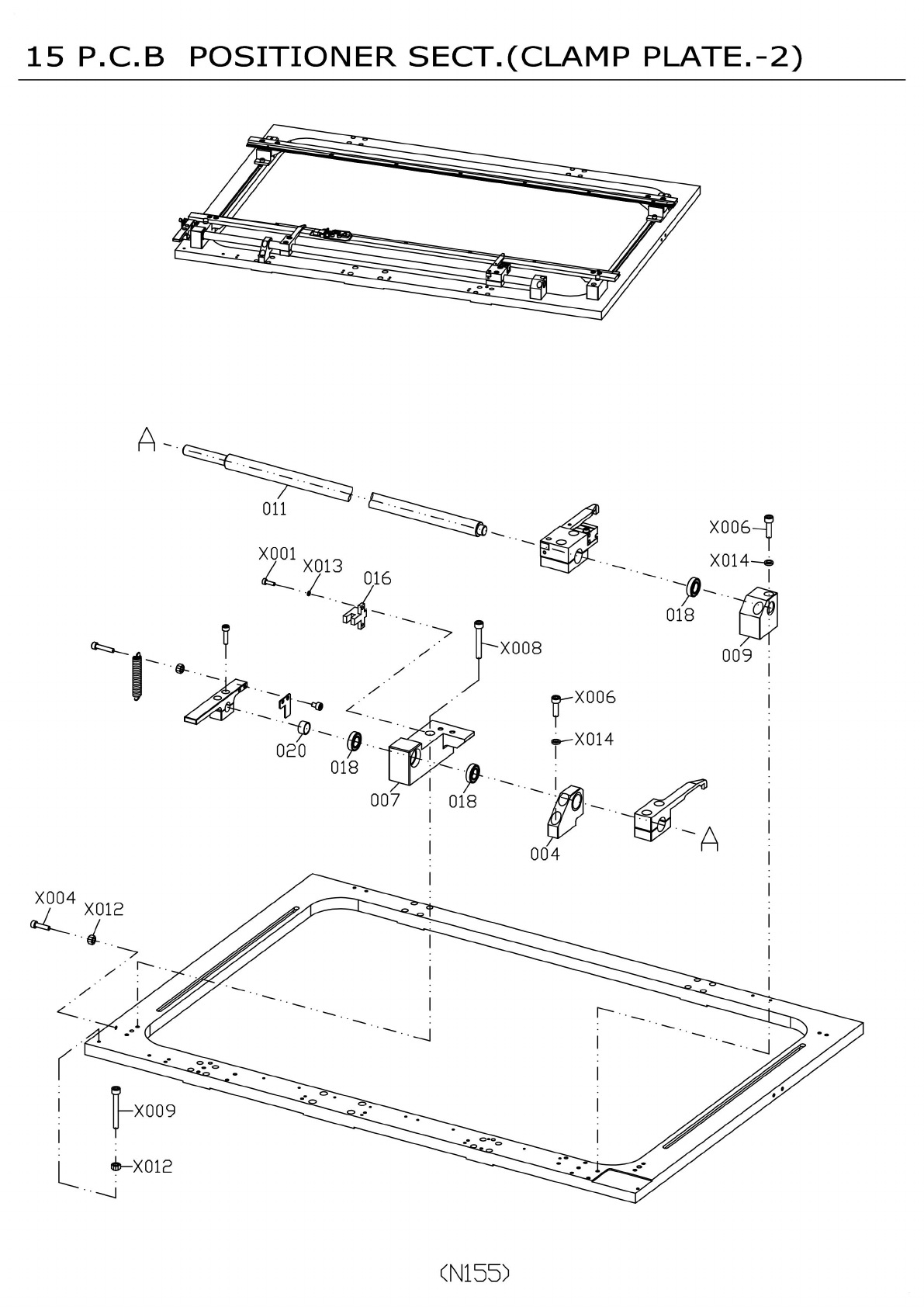 15 P.C.B POSITIONER SECT.(CLAMP PLATE.-2)

A
011
X006
X014
X001
X013
016
018
009
X008
X006
X014
020
018
007
018
004
A
X004
X012
X009
X012

(N155)