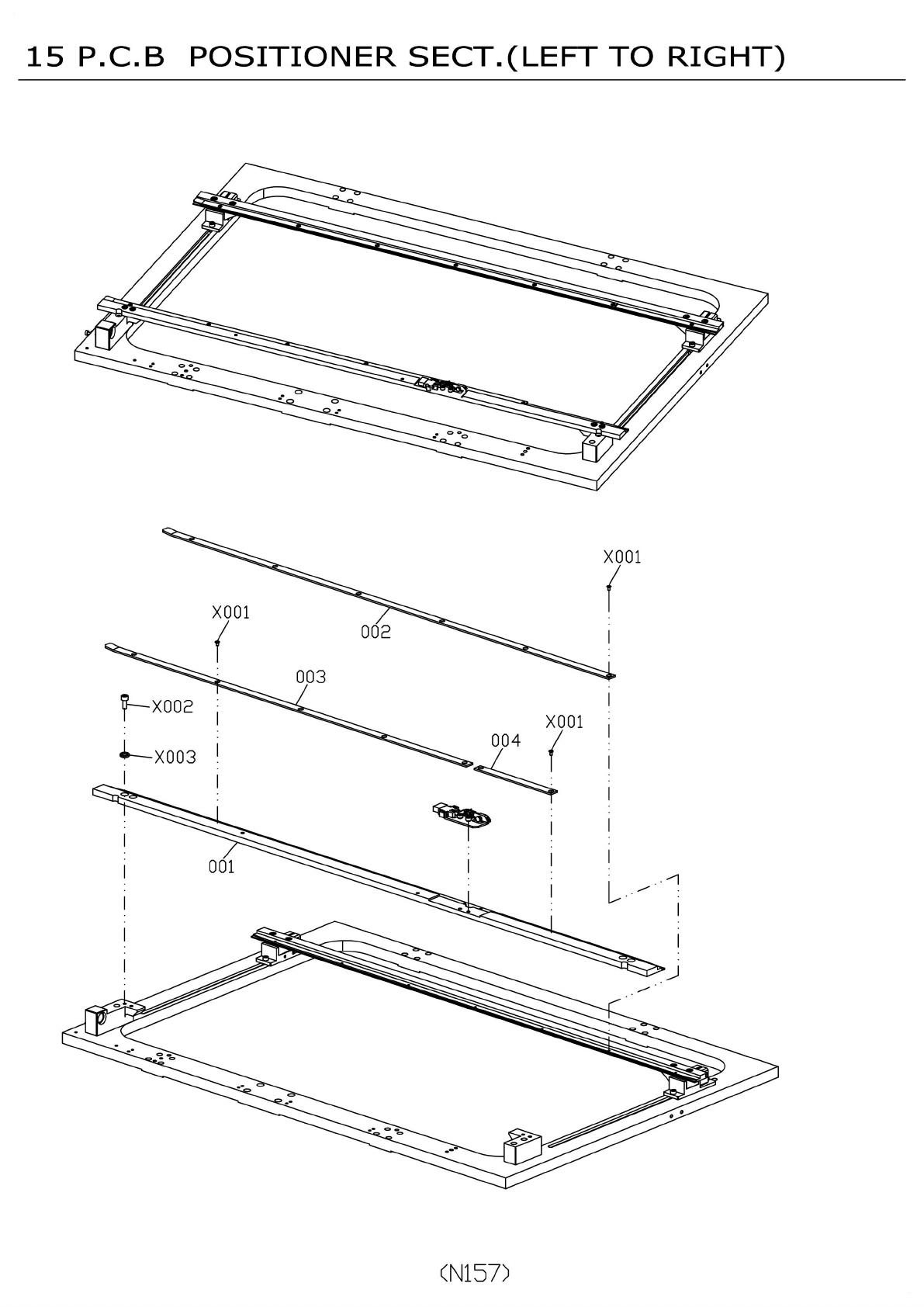 15 P.C.B POSITIONER SECT.(LEFT TO RIGHT)

X001

X001

002

003

X002

X001

004

X003

001

(N157)