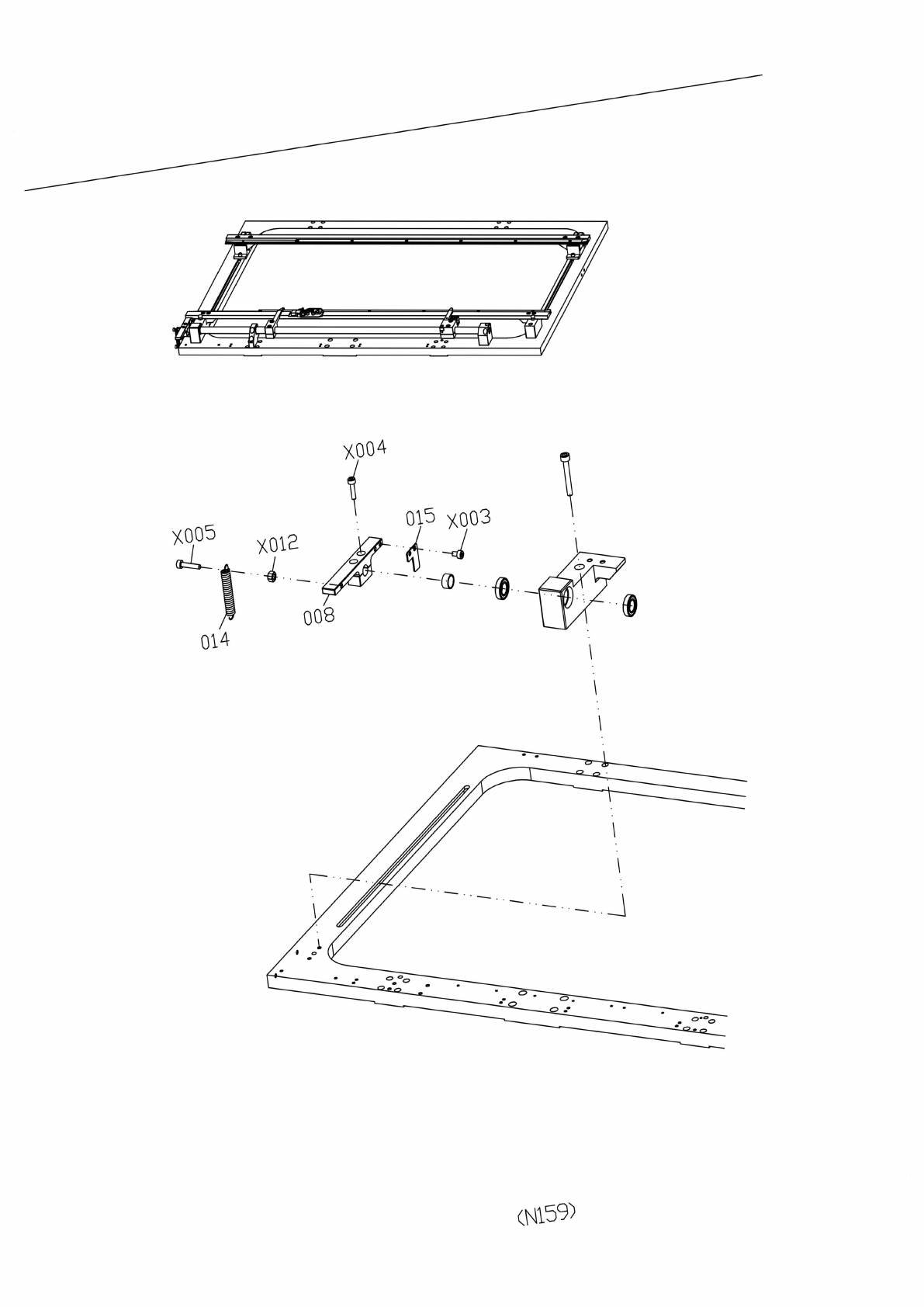 X004

015

X003

X005

X012

008

014

(N159)