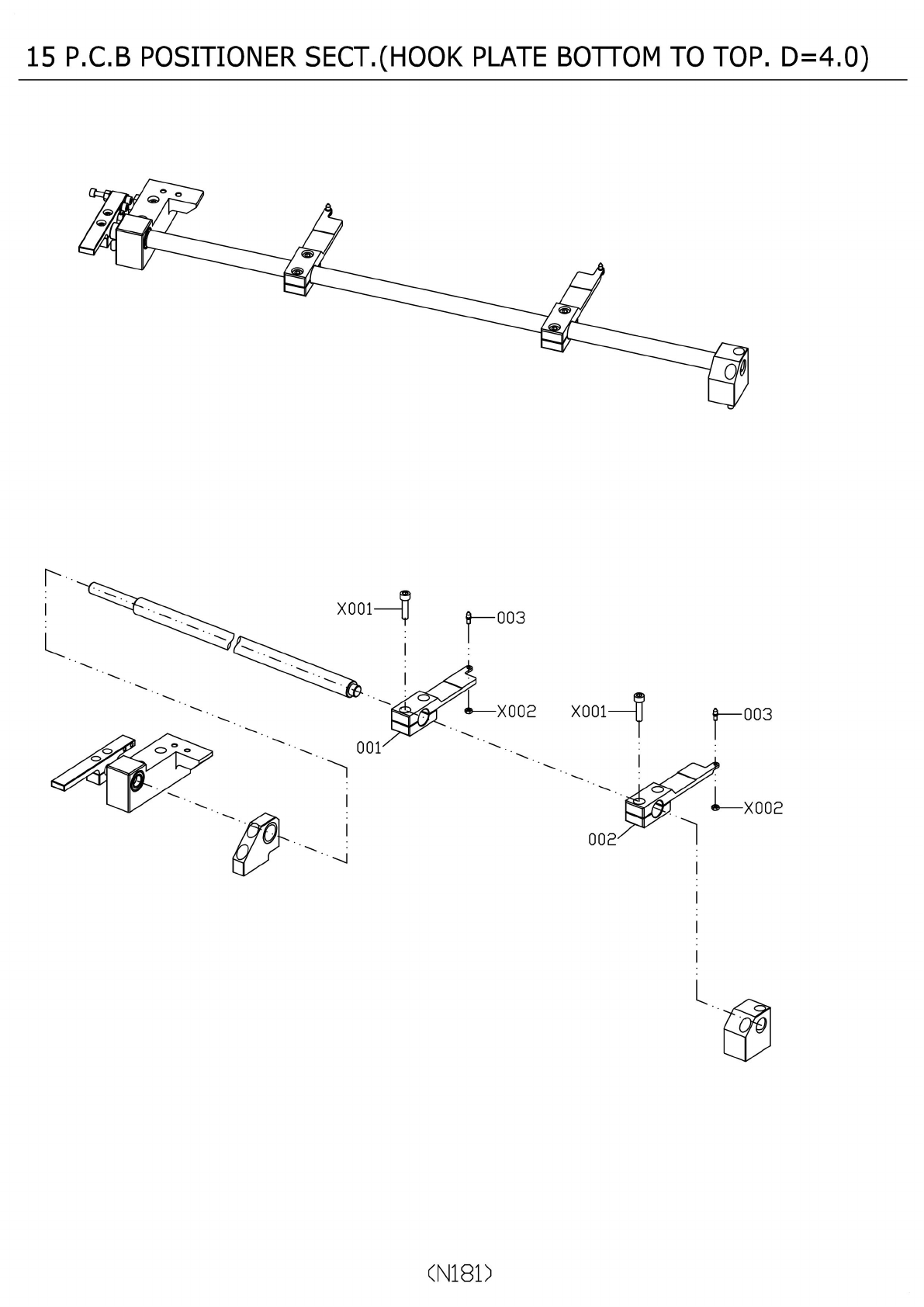 15 P.C.B POSITIONER SECT.(HOOK PLATE BOTTOM TO TOP. D=4.0)

X001
003
X002
001
X001
003
X002
002

(N181)