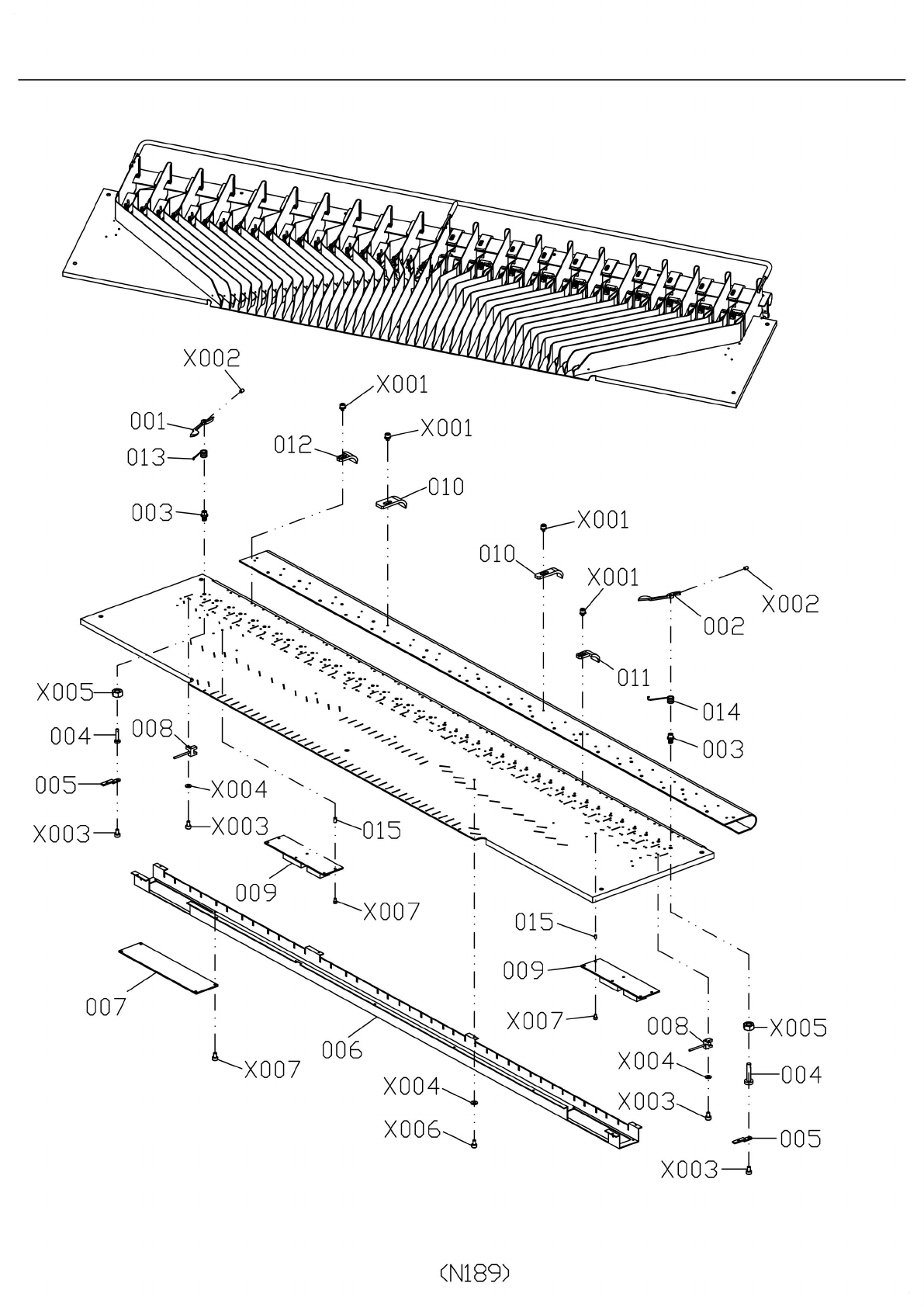 X002
X001
001
X001
012
013
010
003
X001
010
X001
X002
002
011
X005
014
004
008
003
005
X004
X003
X003
015
009
X007
015
009
007
X007
008
X005
006
X007
X004
004
X004
X003
X006
005
X003
(N189)