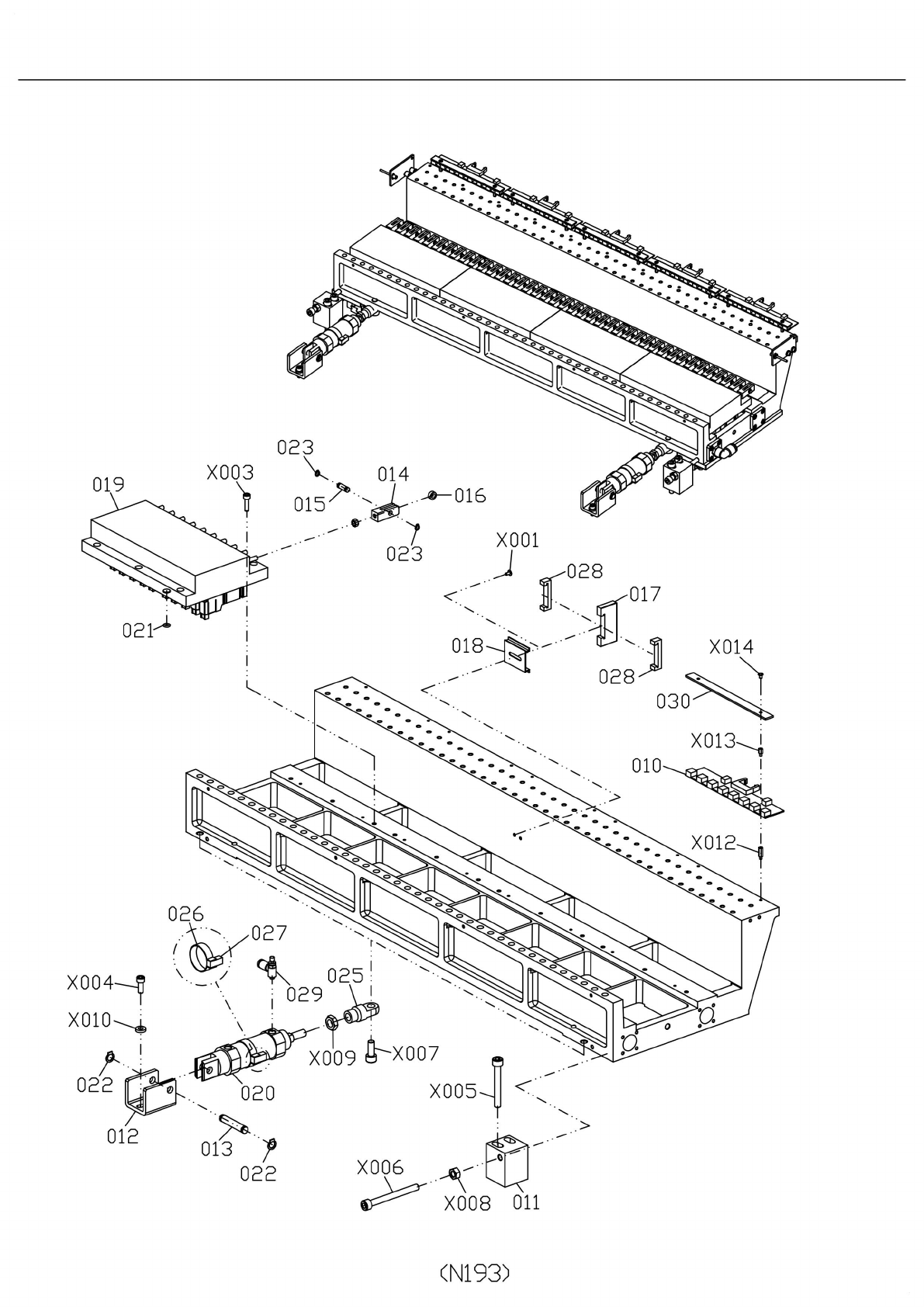 023
X003
014
019
015
016
023
X001
028
017
021
018
X014
028
030
X013
010
X012
026
027
X004
029
025
X010
X009
X007
022
020
X005
012
013
022
X006
X008
011
(N193)