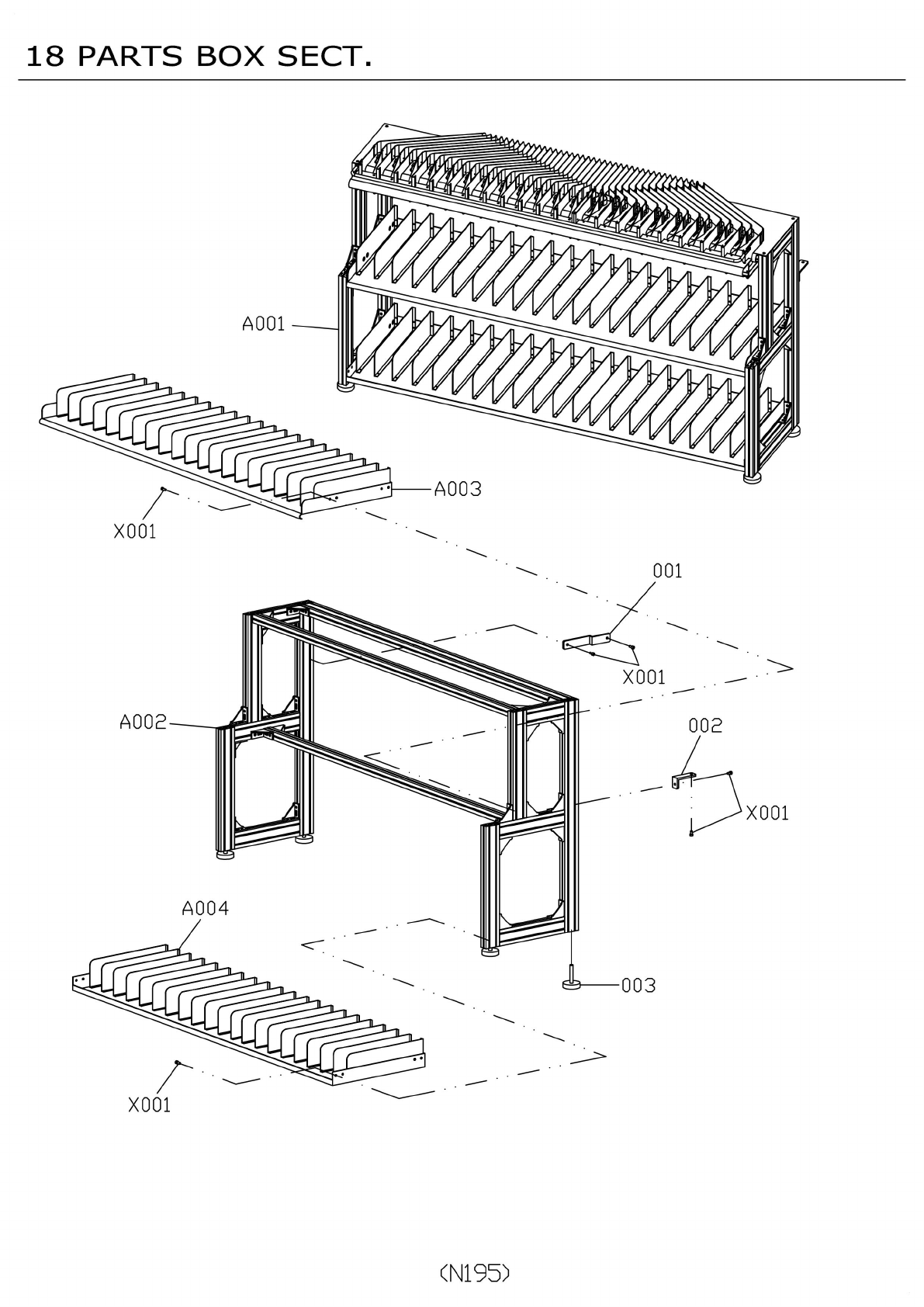 18 PARTS BOX SECT.

A001

A003

X001

001

X001

A002

002

X001

A004

003

X001

(N195)