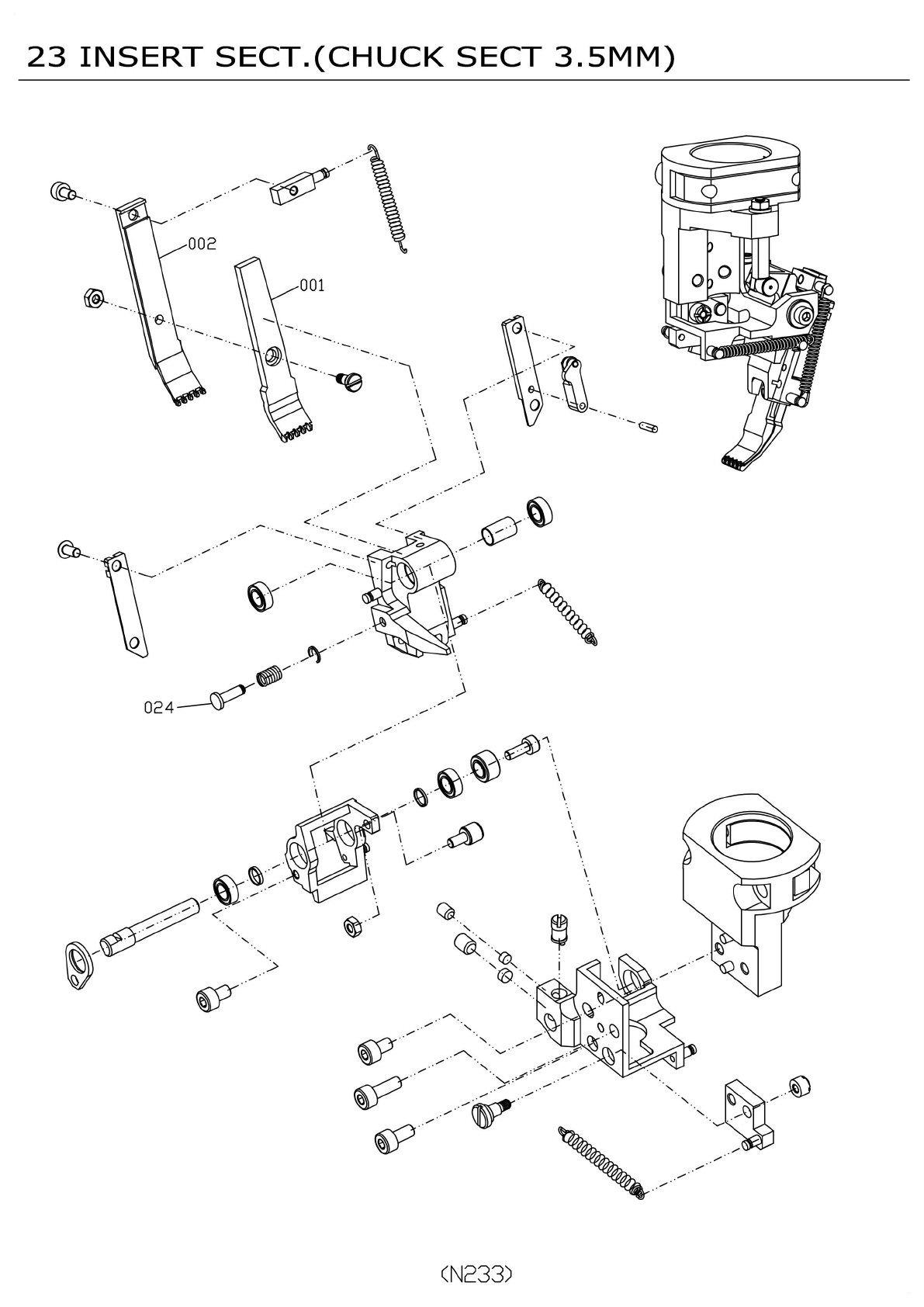 23 INSERT SECT.(CHUCK SECT 3.5MM)

002

001

024

(N233)