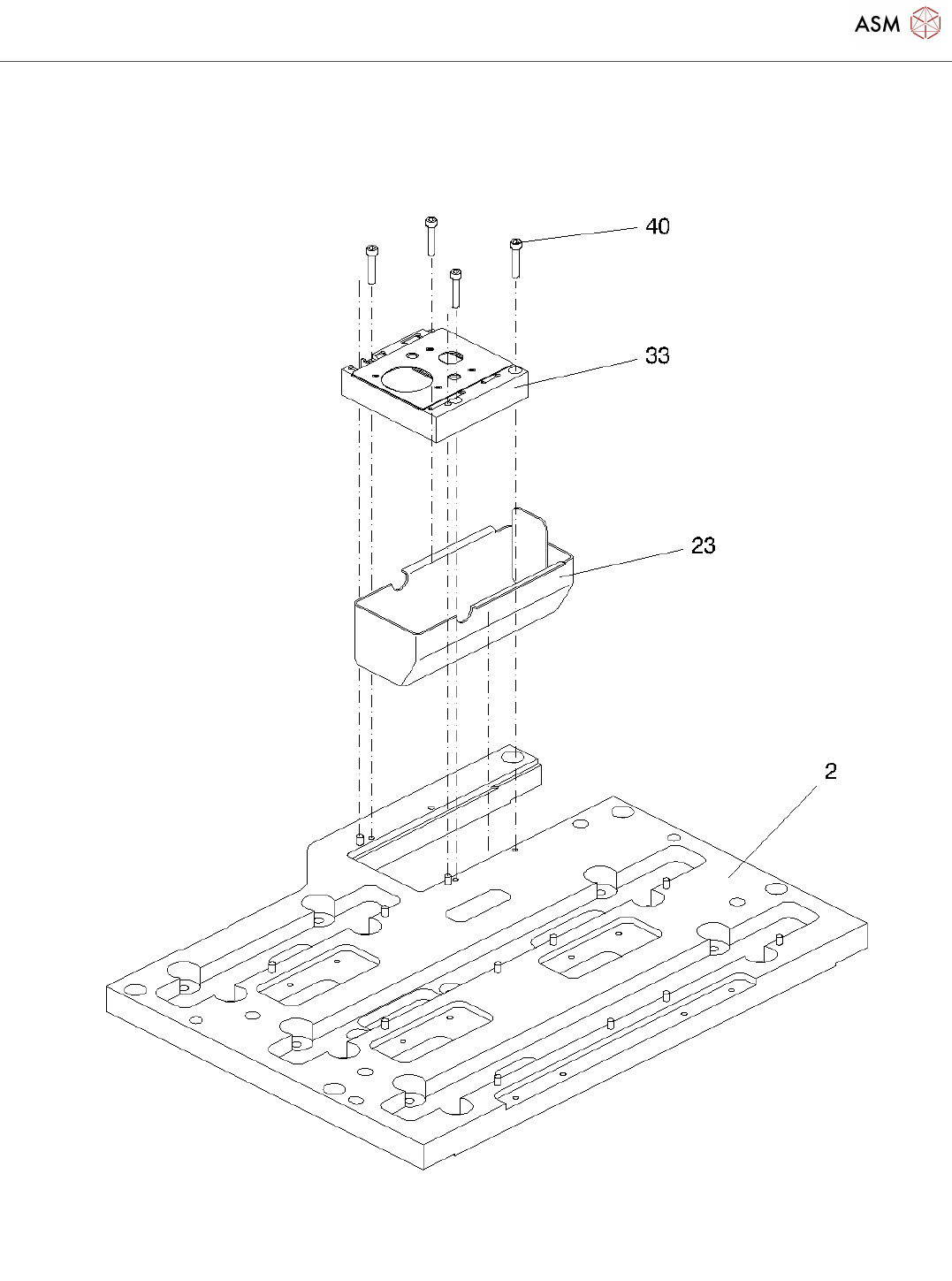 ASM

40

33

23

2