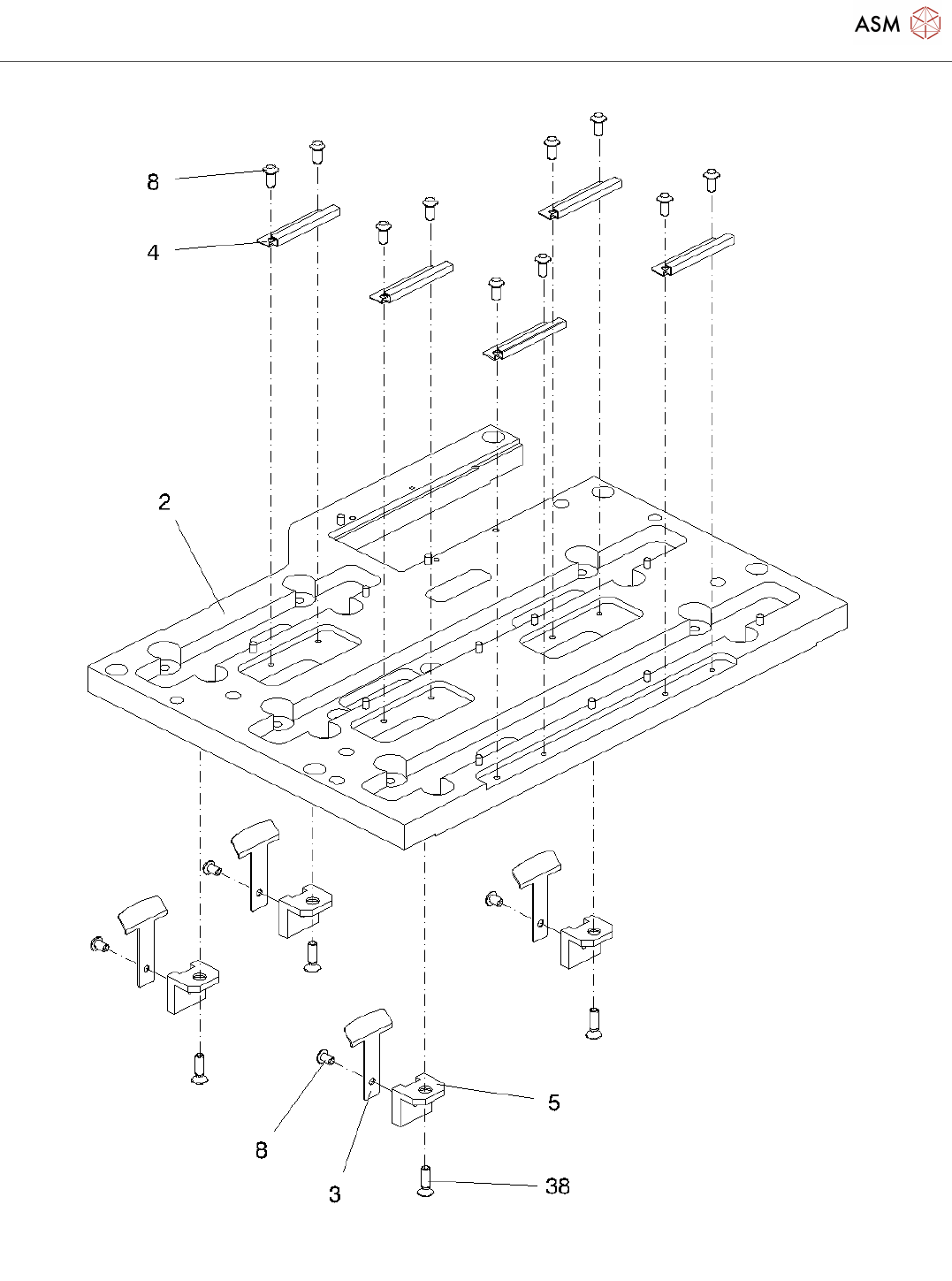 ASM

8
4
2
5
8
3
38